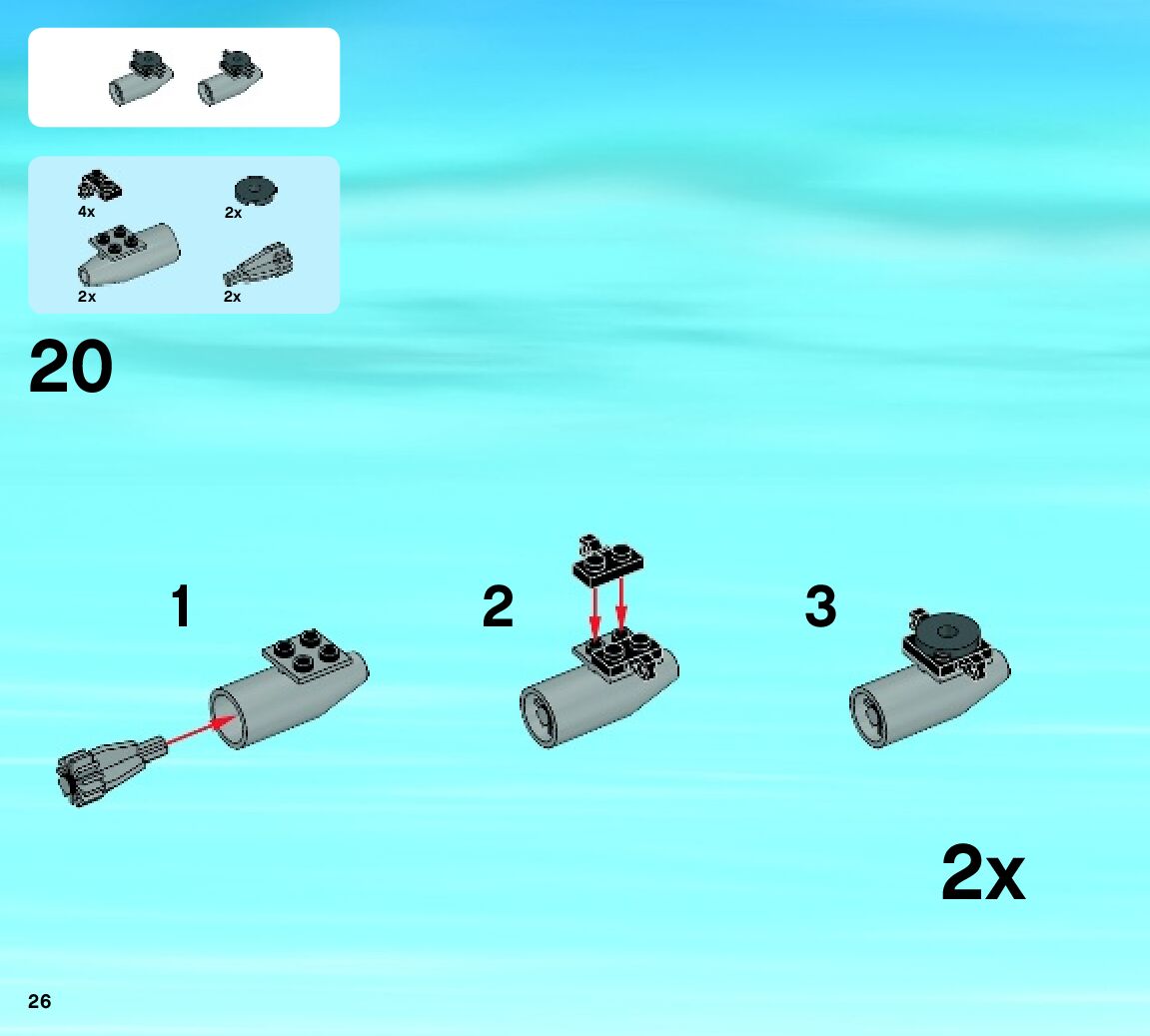 4x
2x
2x
2x

20

1

2

3

2x

26