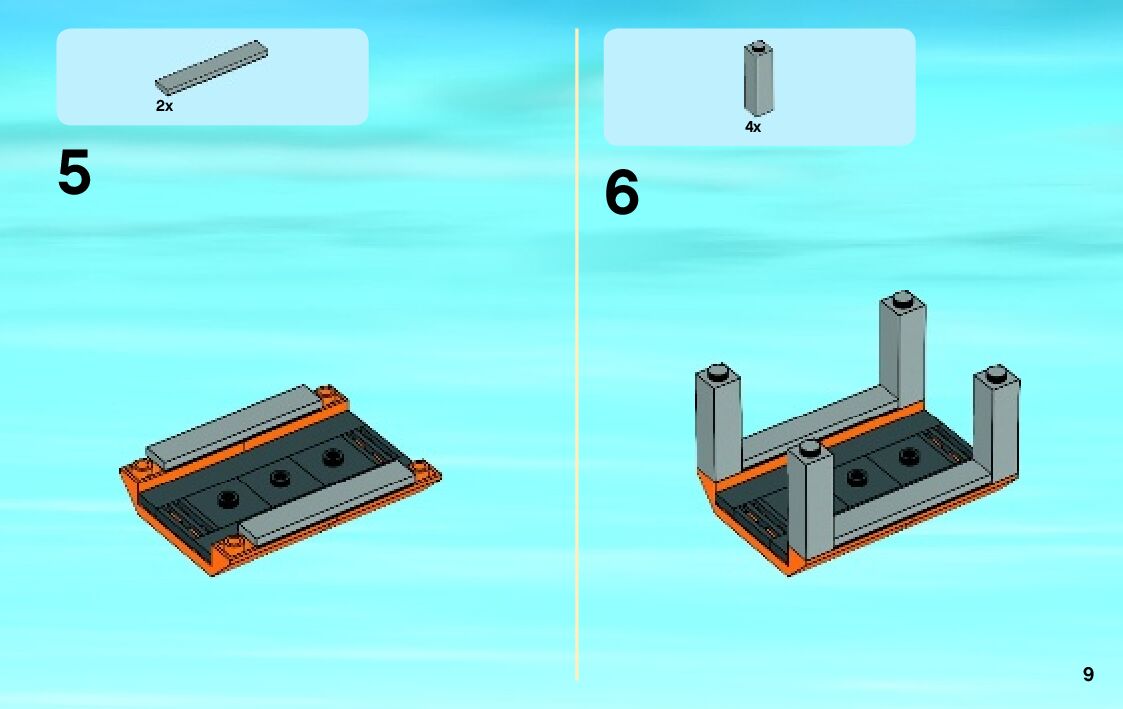 2x

5

4x

6

9