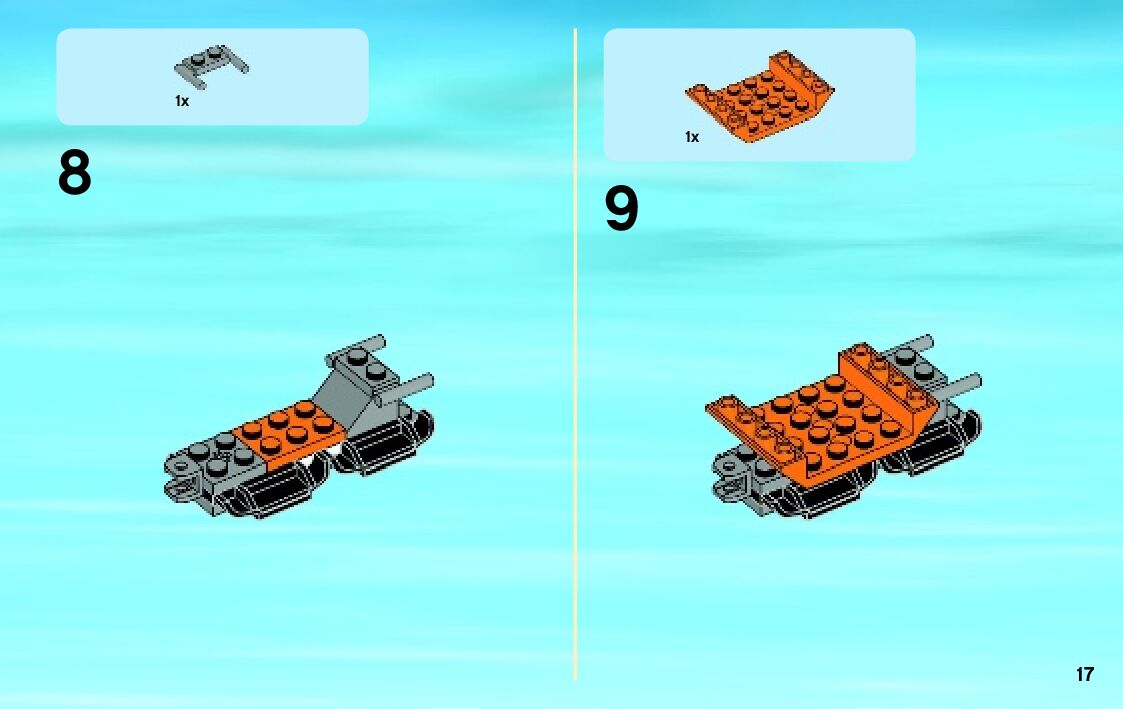 1x

8

1x

9

17