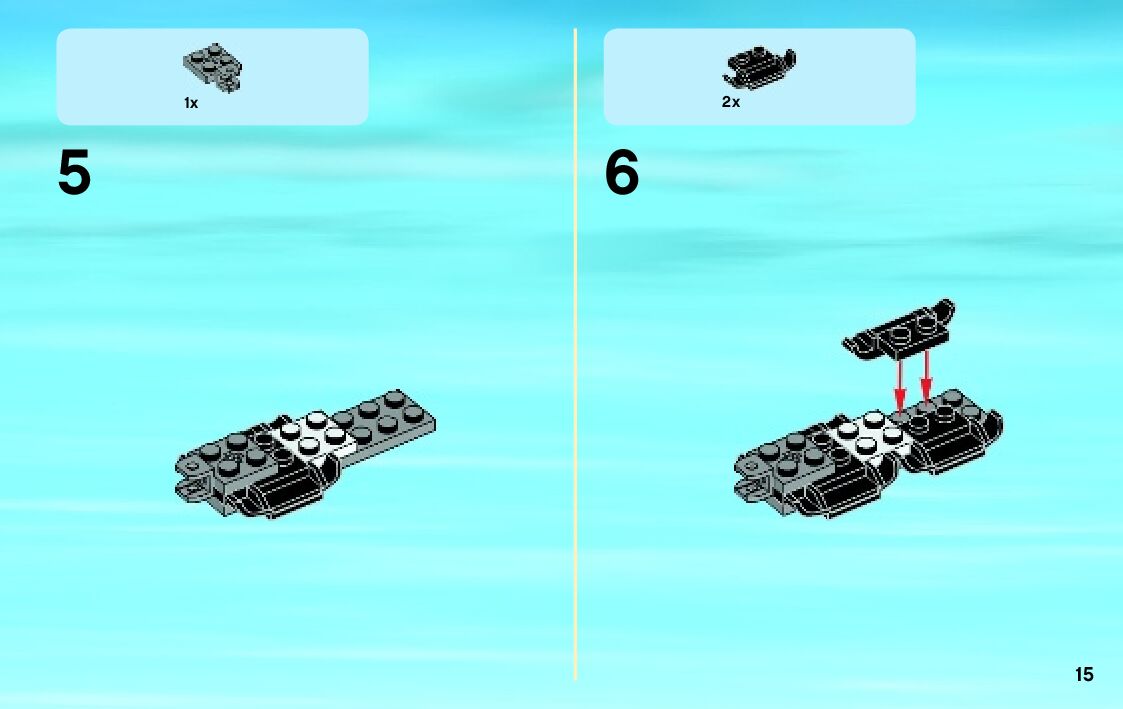 1x

5

2x

6

15