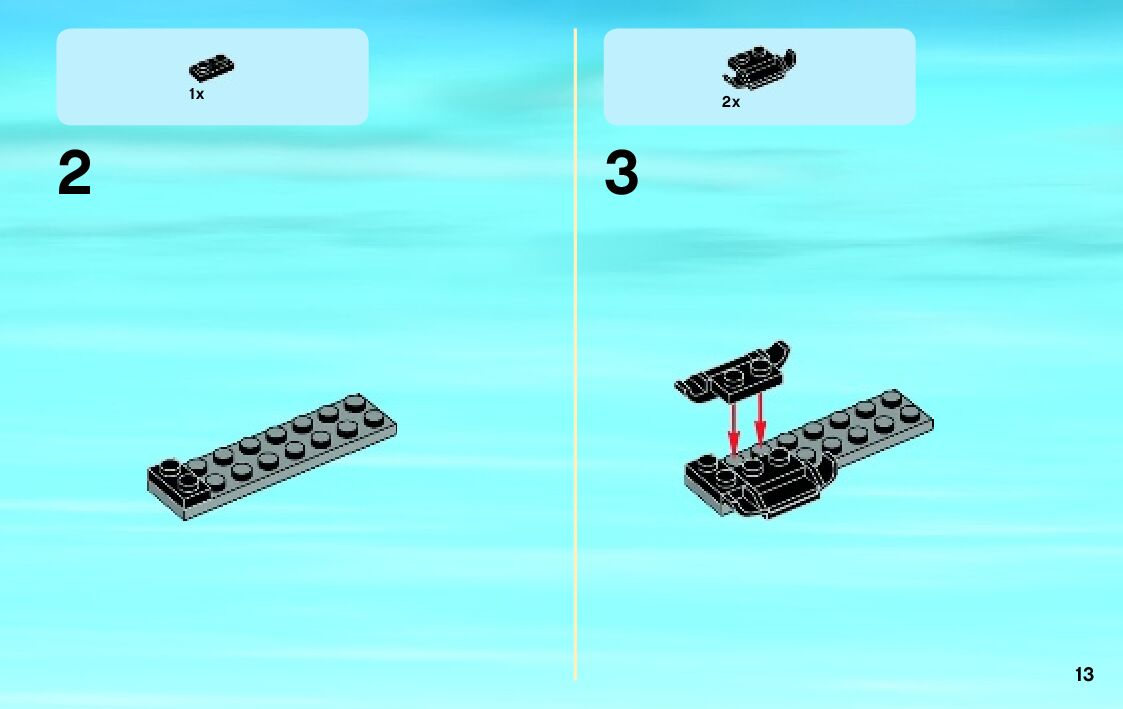 1x

2

2x

3

13