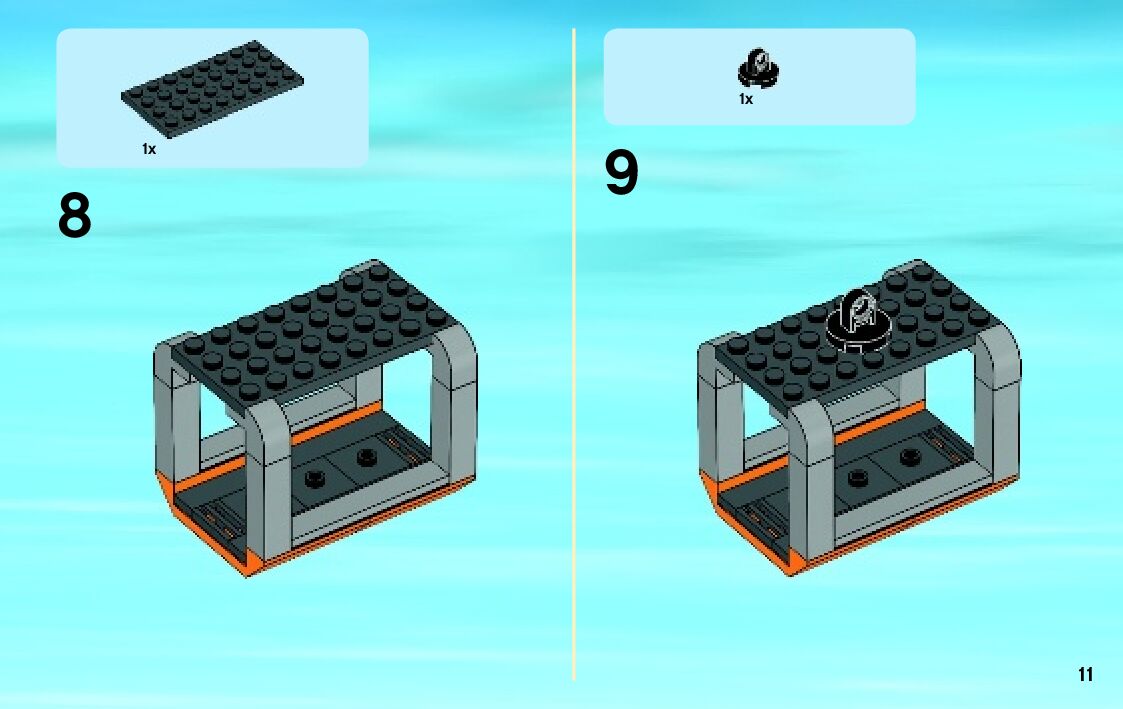 1x

8

1x

9

11