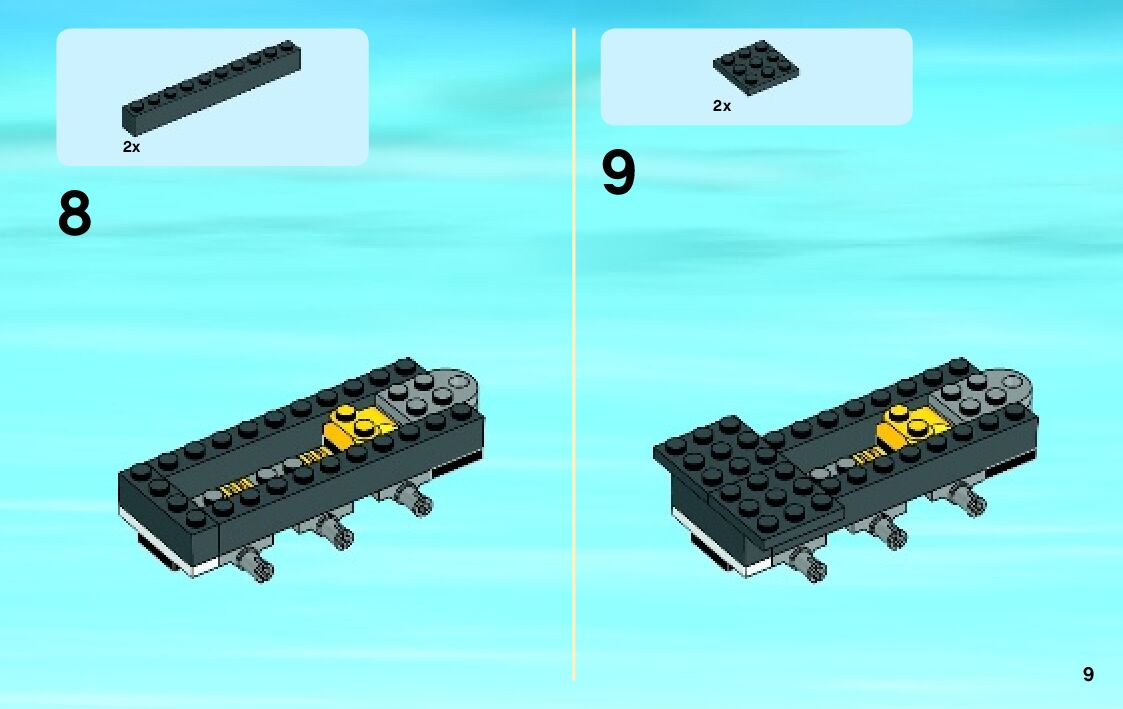 2x

8

2x

9

9