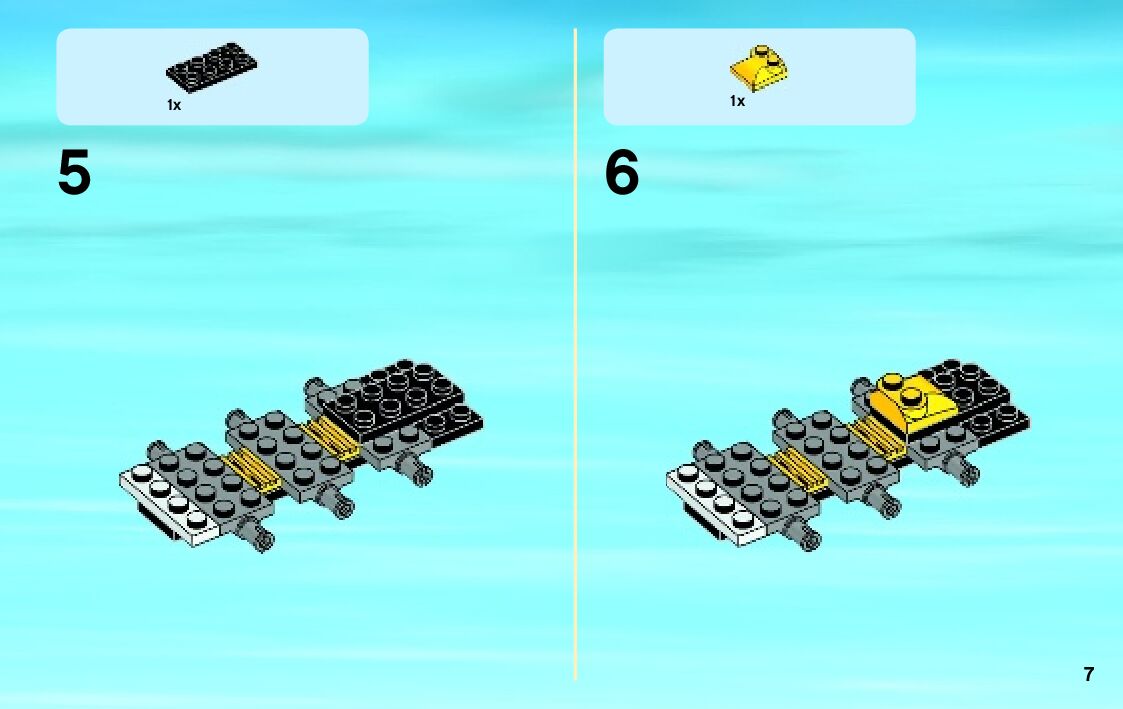 1x

5

1x

6

7