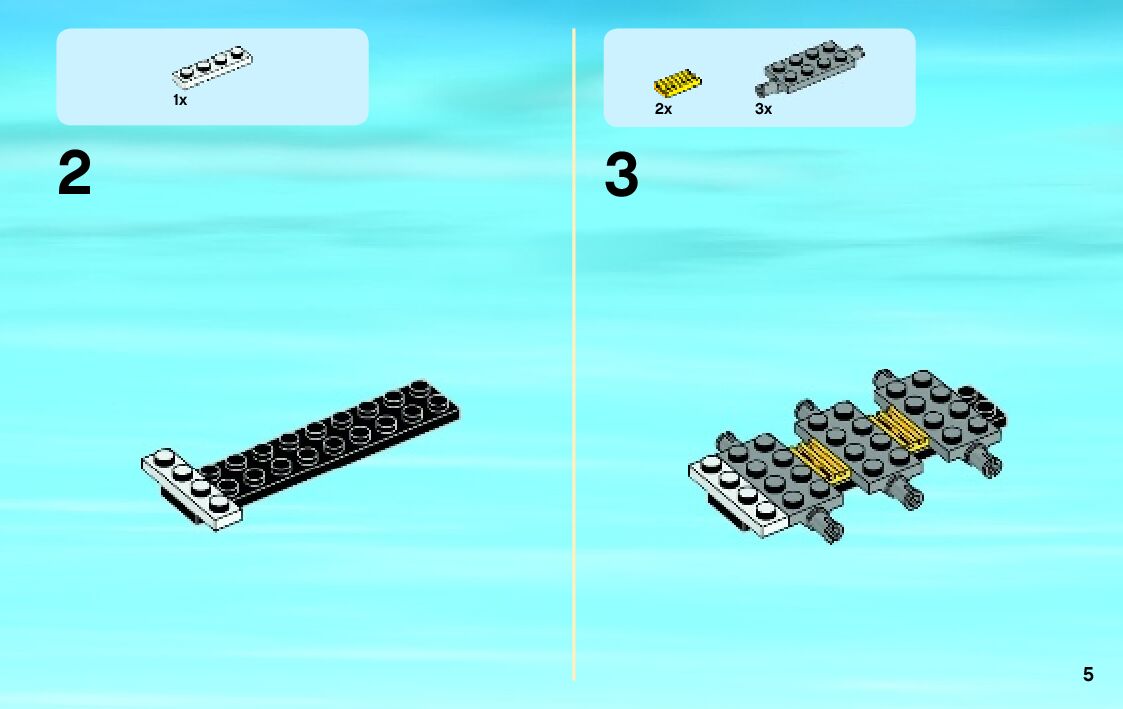 1x

2

2x 3x

3

5