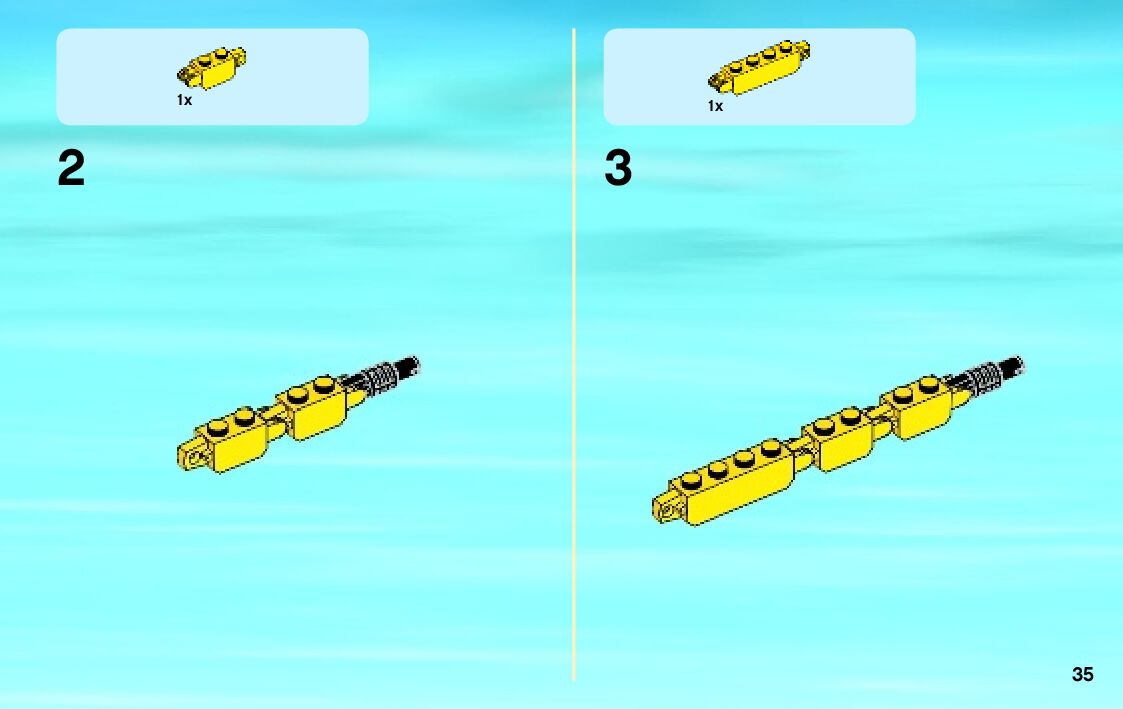 1x

2

1x

3

35