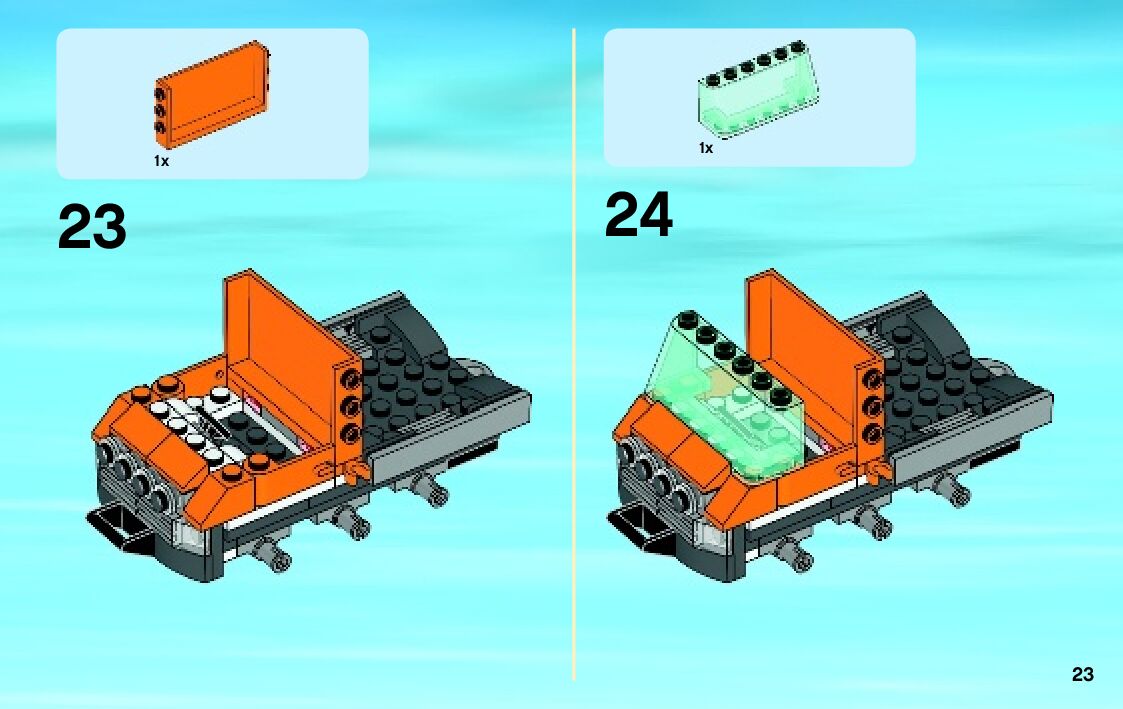 1x

23

1x

24

23