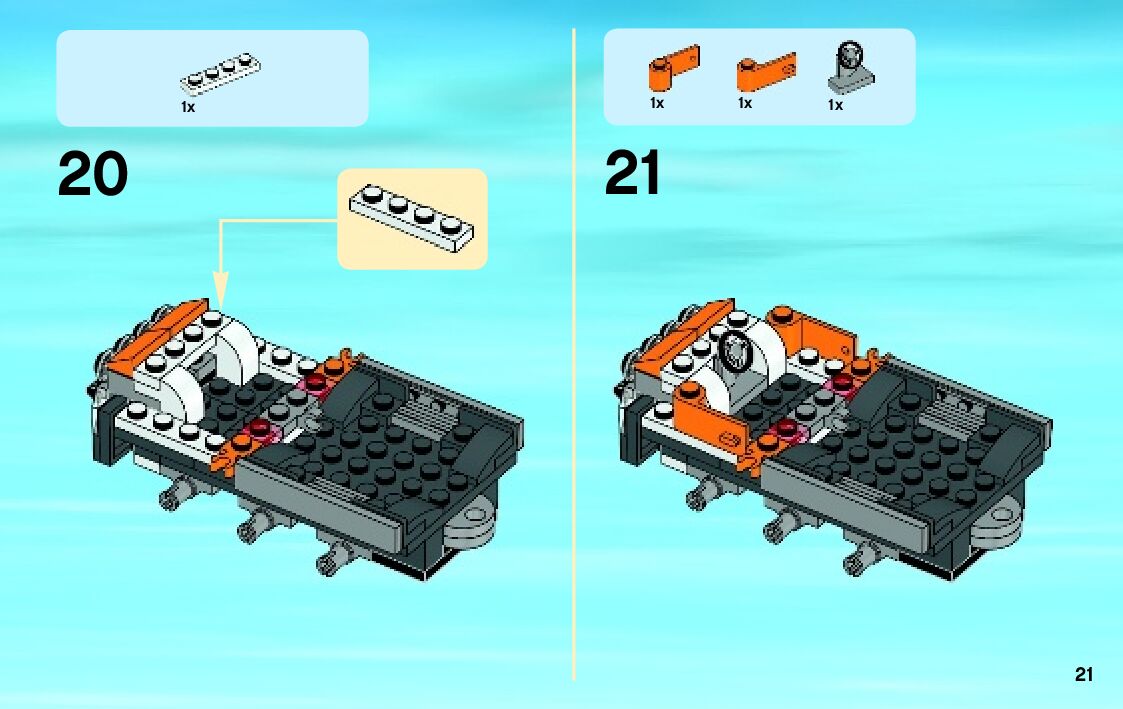 1x

20

1x 1x 1x

21

21