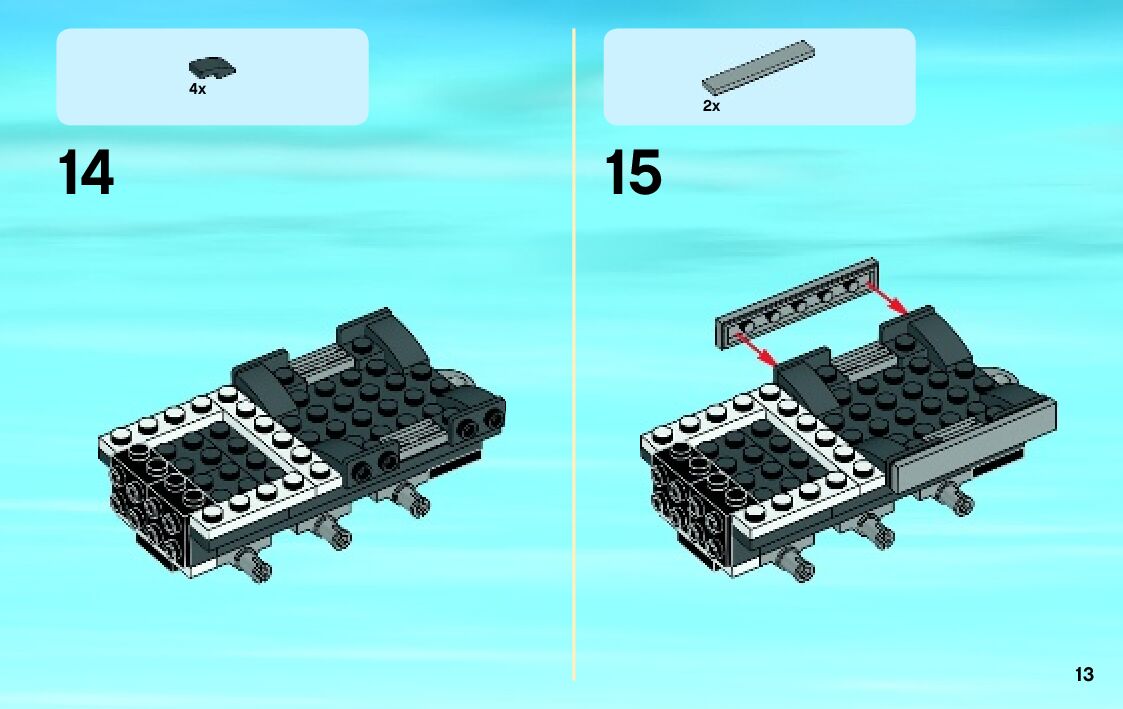 4x

14

2x

15

13