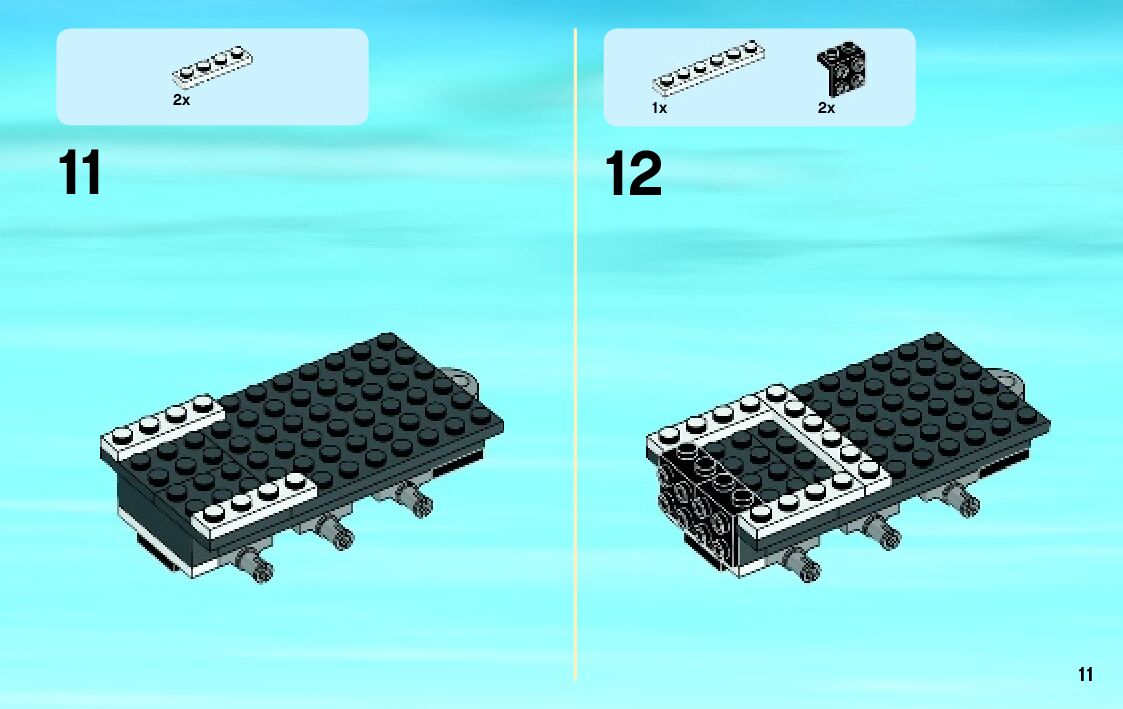 2x

11

1x

2x

12

11