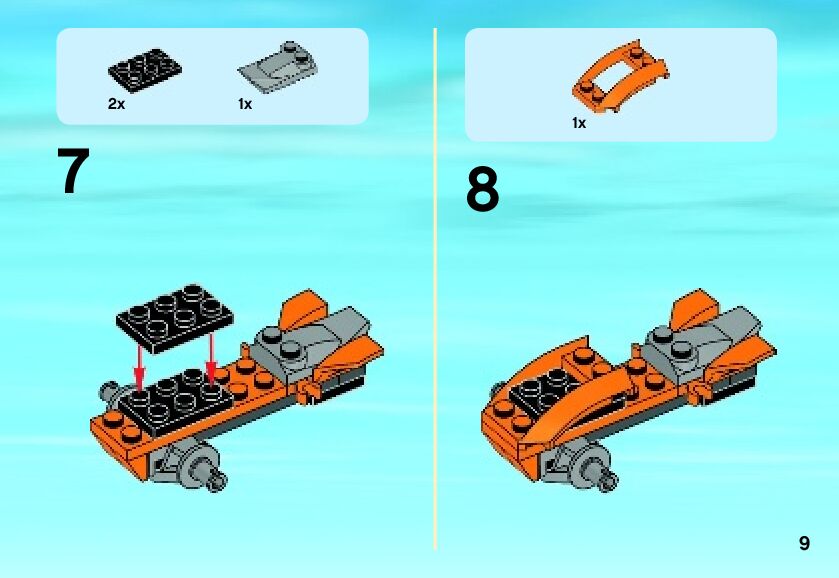 2x 1x

7

1x

8

9