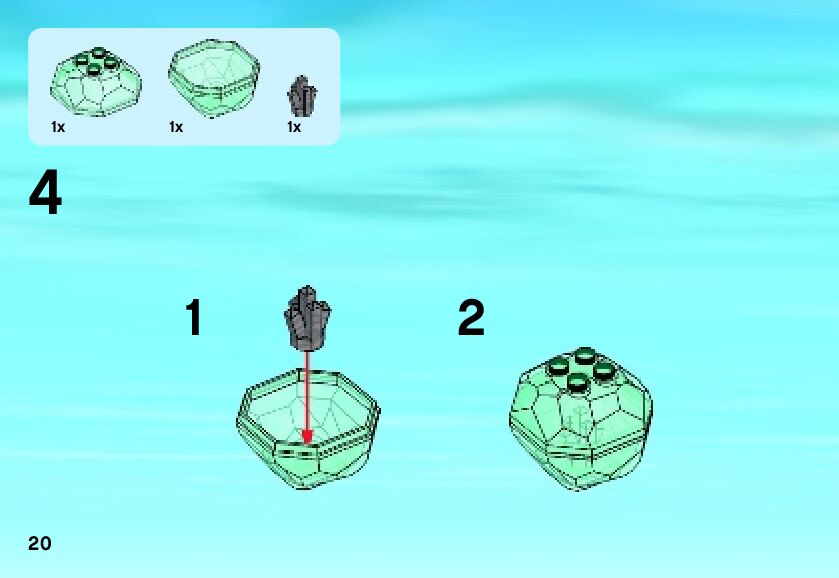 1x
1x
1x

4

1

2

20