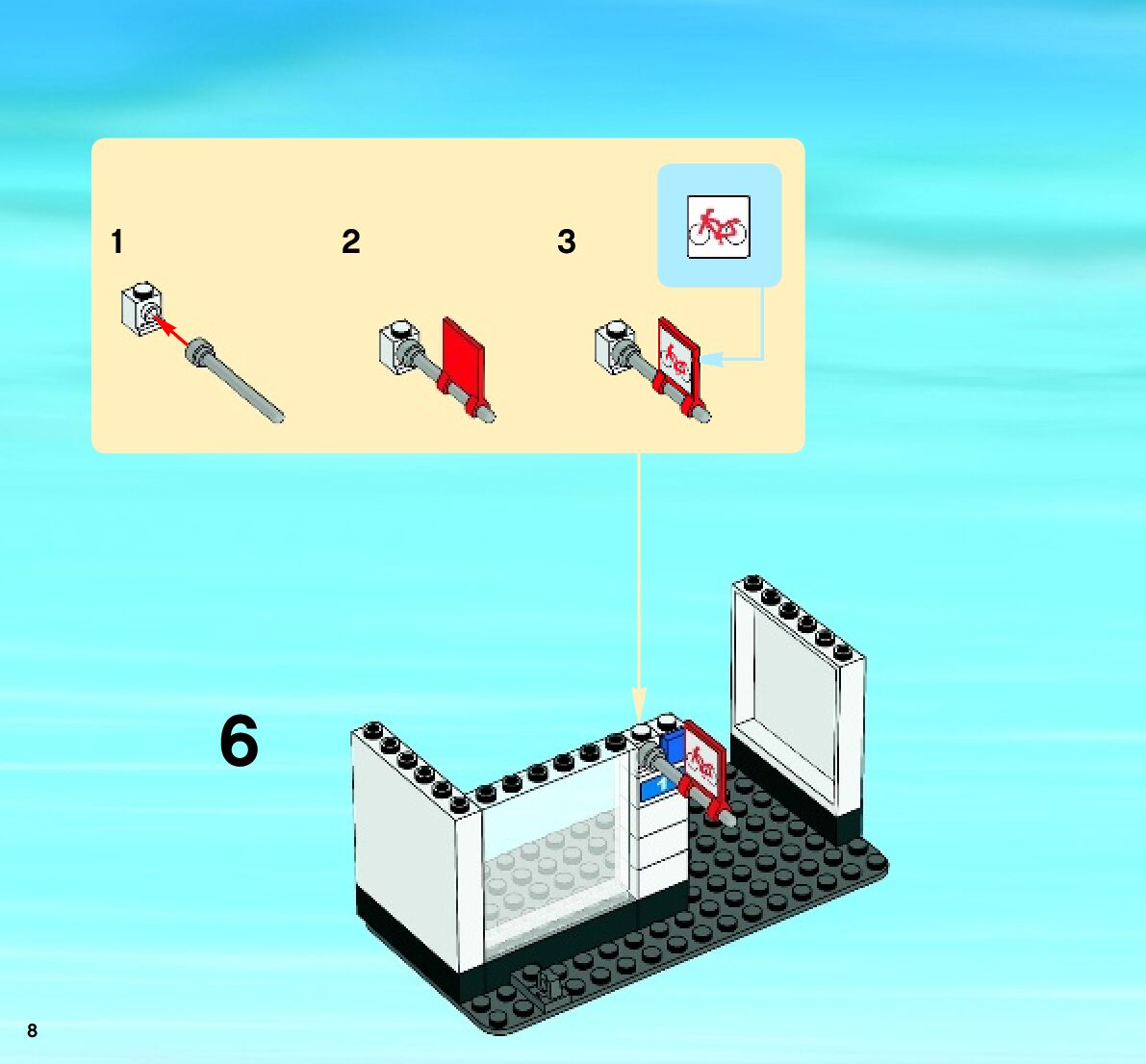 1

2

3

6

8