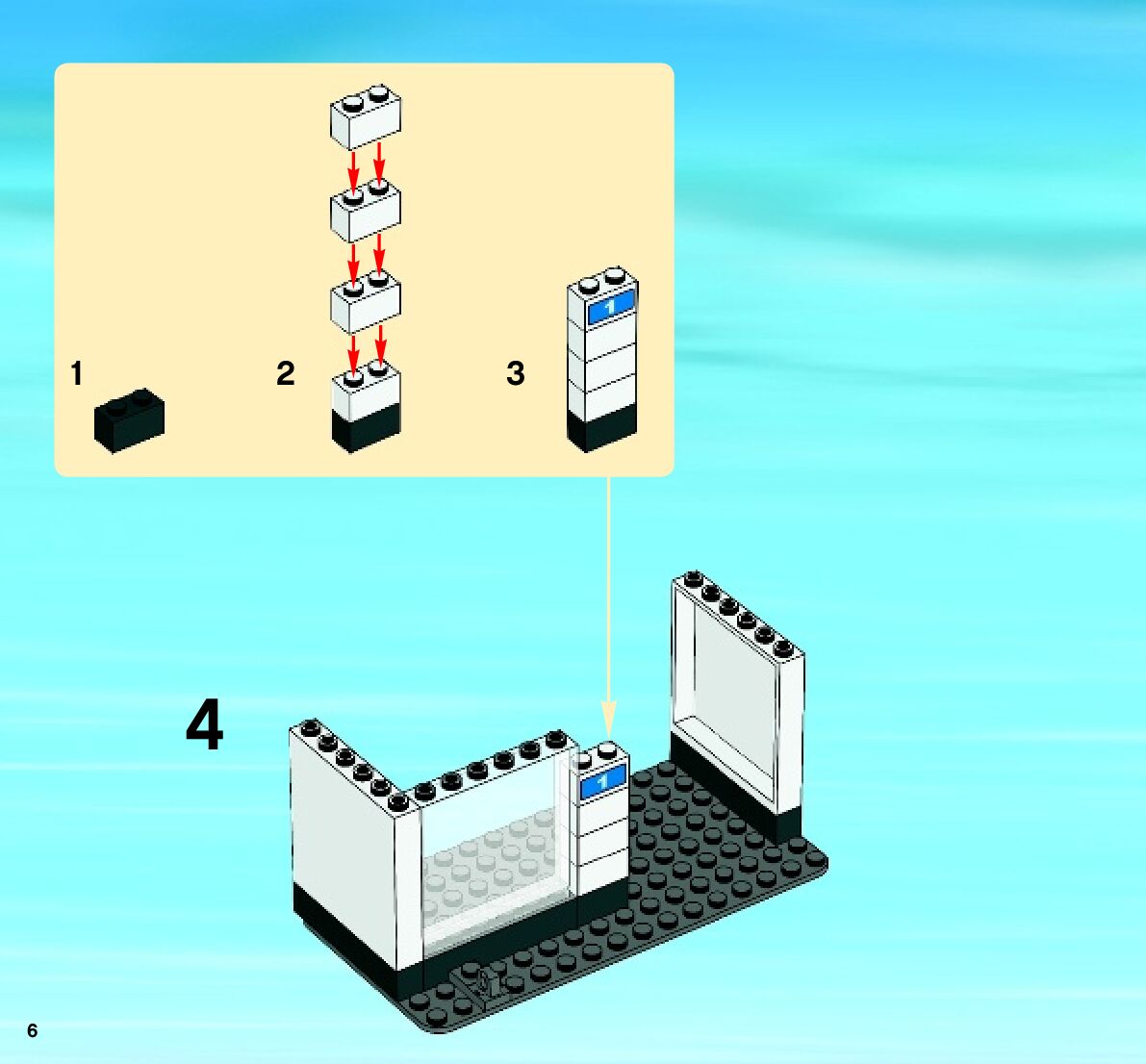 1

2

3

1

4

1

6