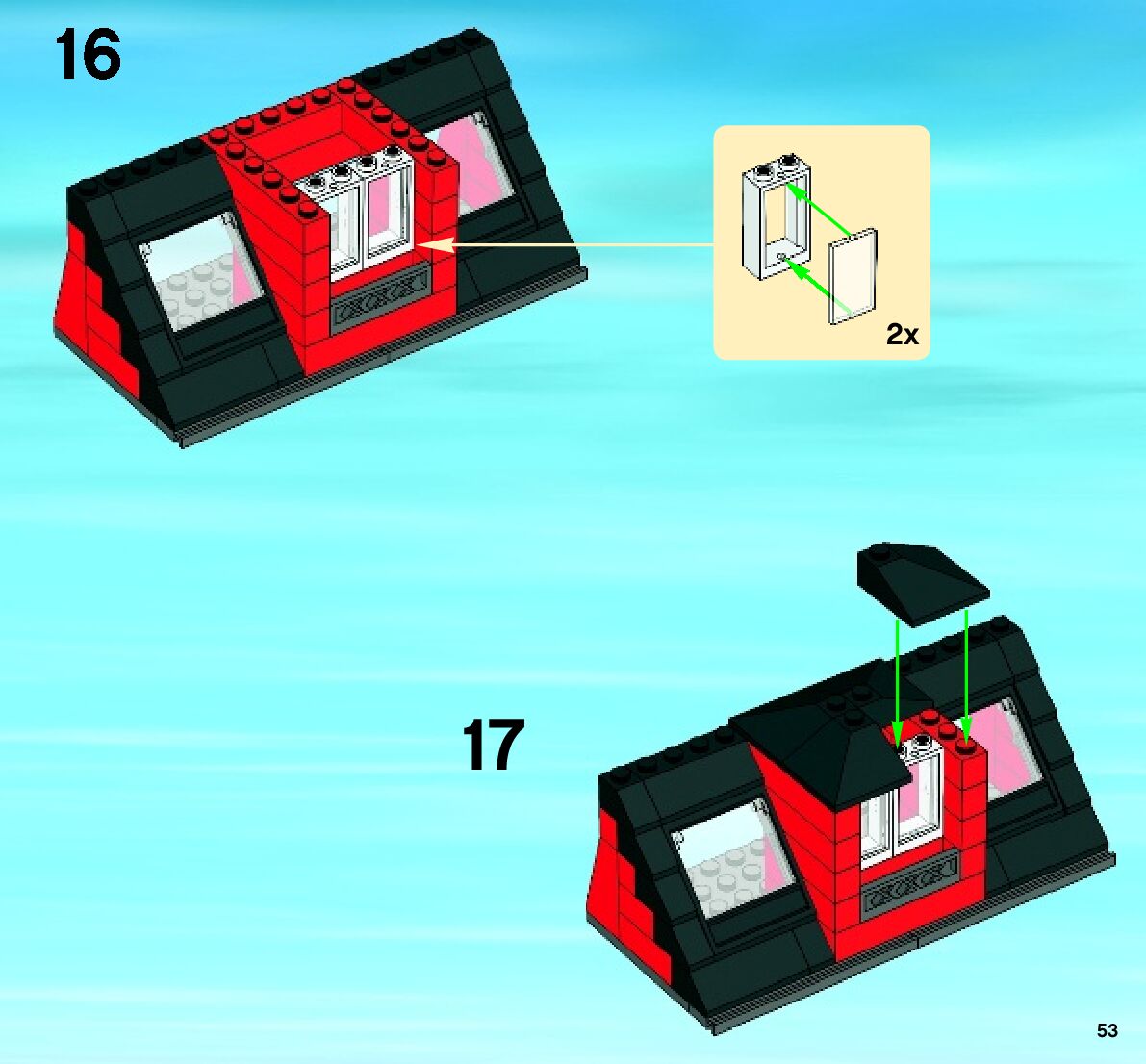 16

2x

17

53