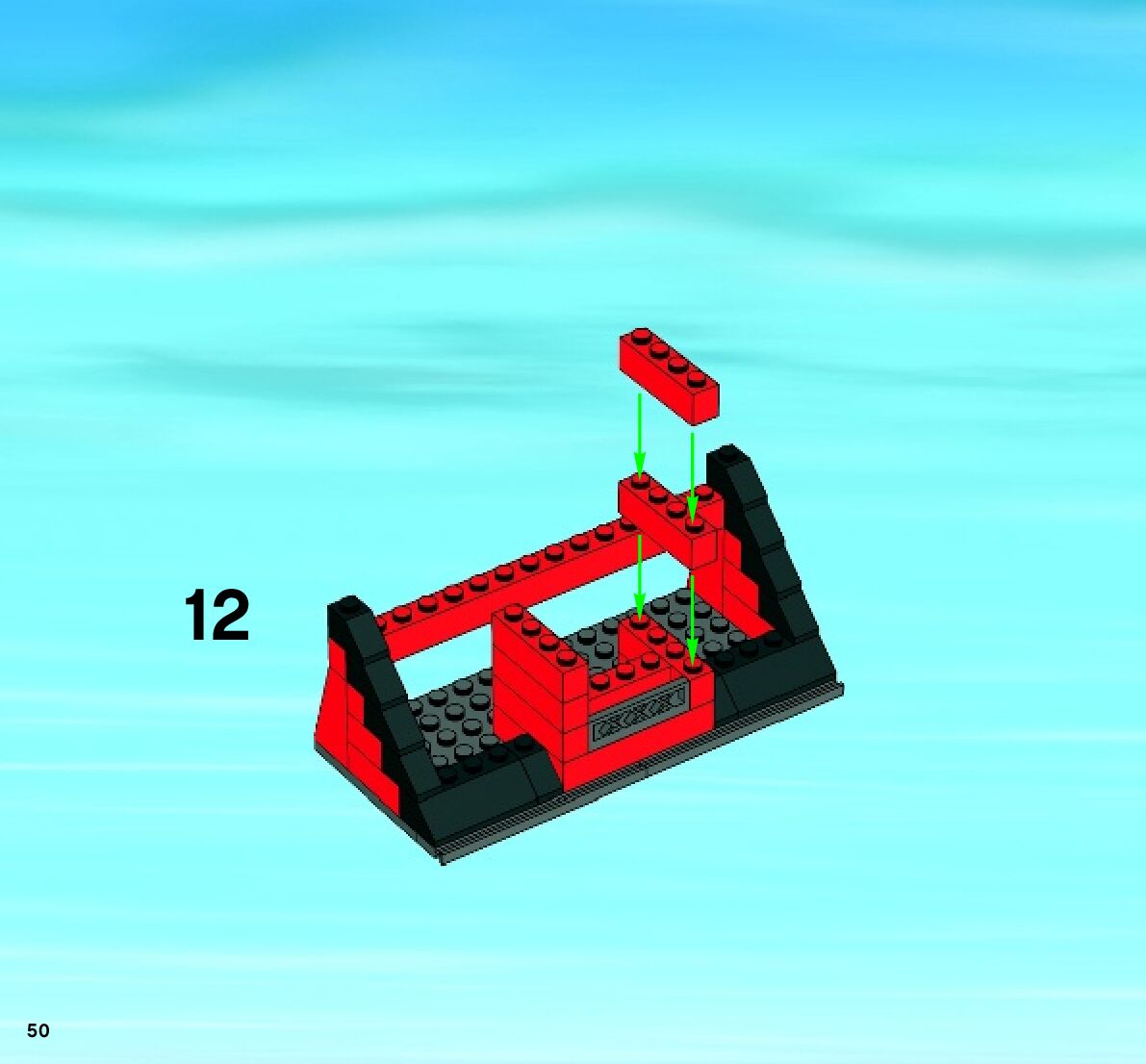 12

50