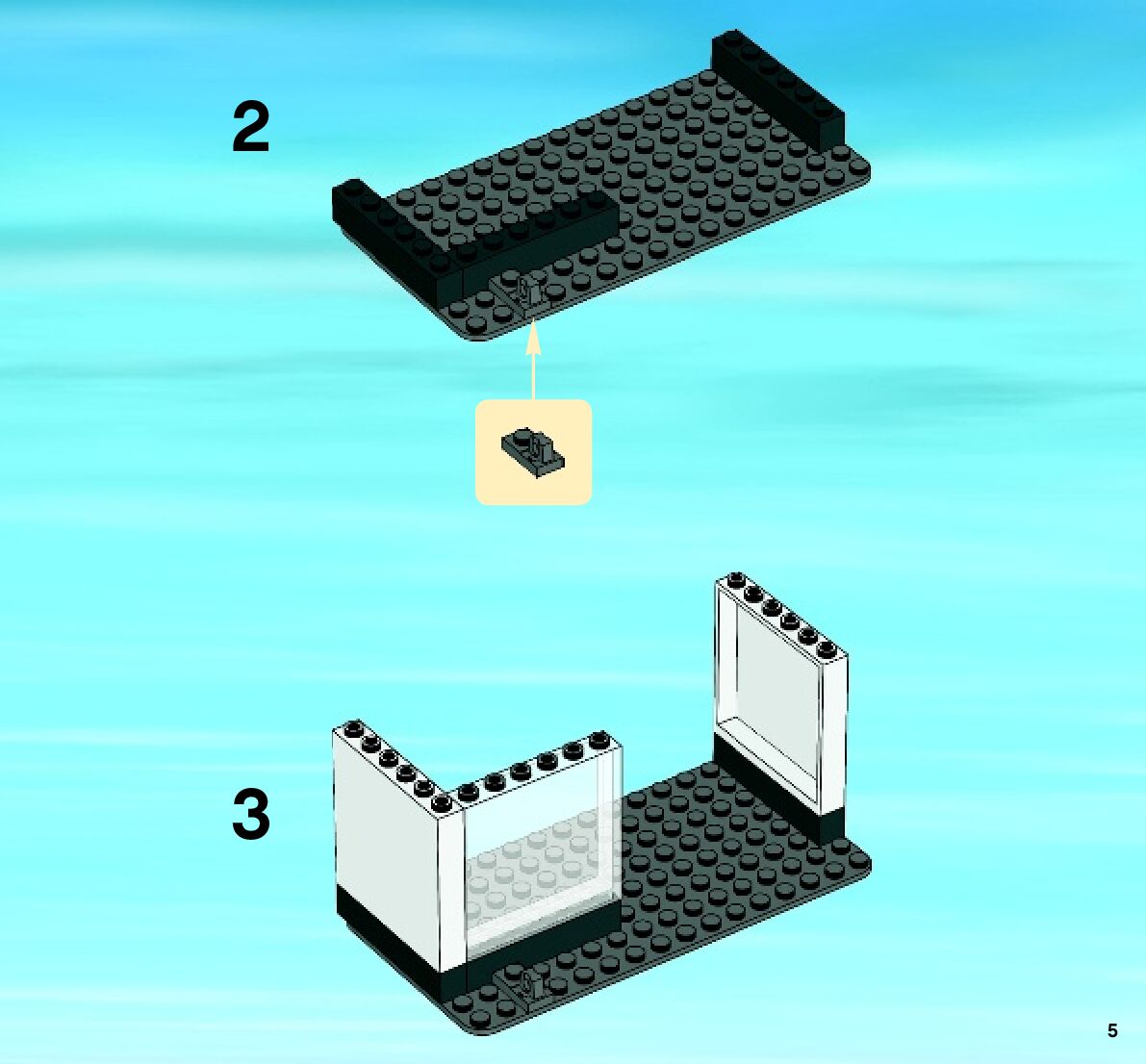 2

3

5