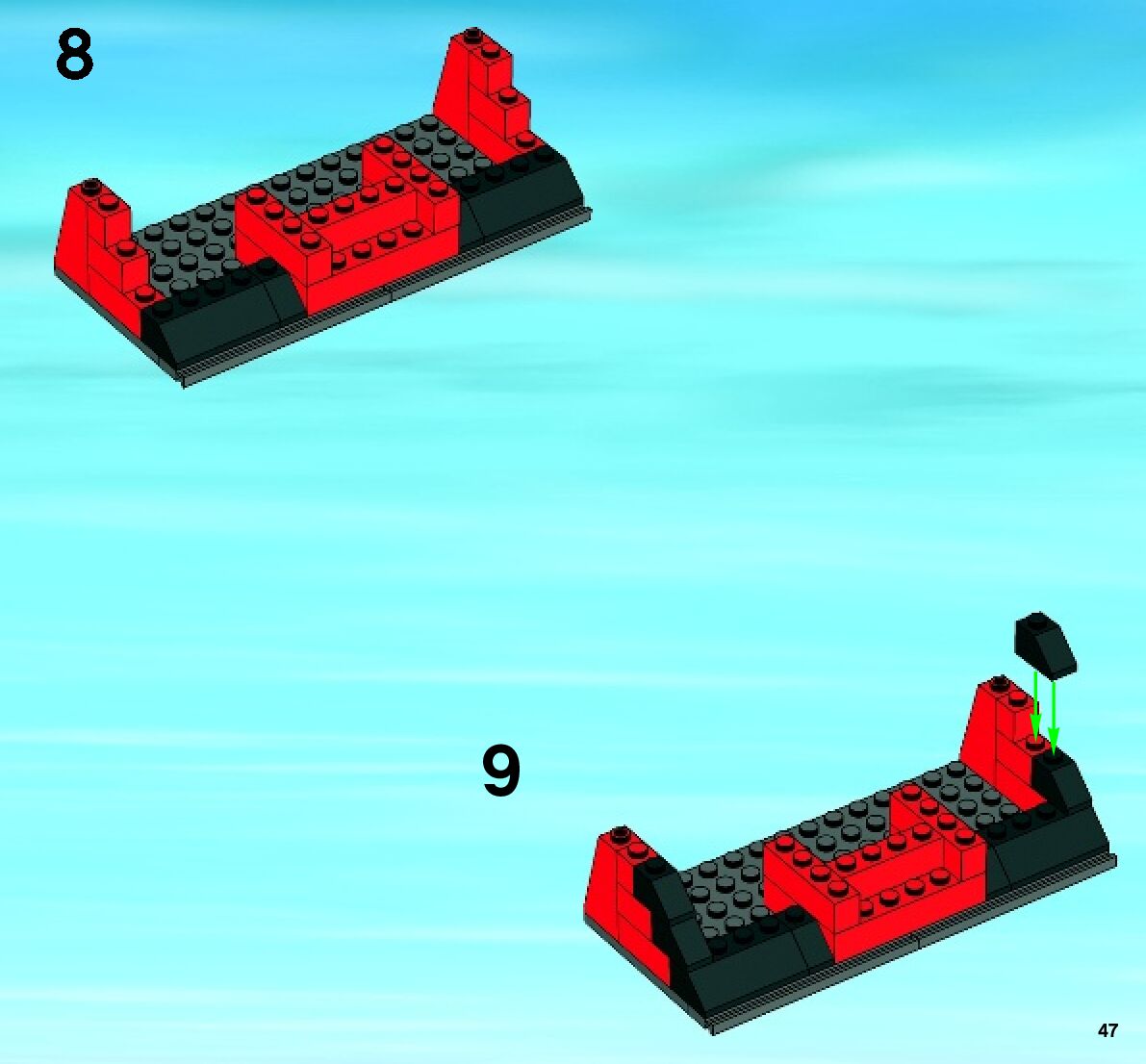 8

9

47