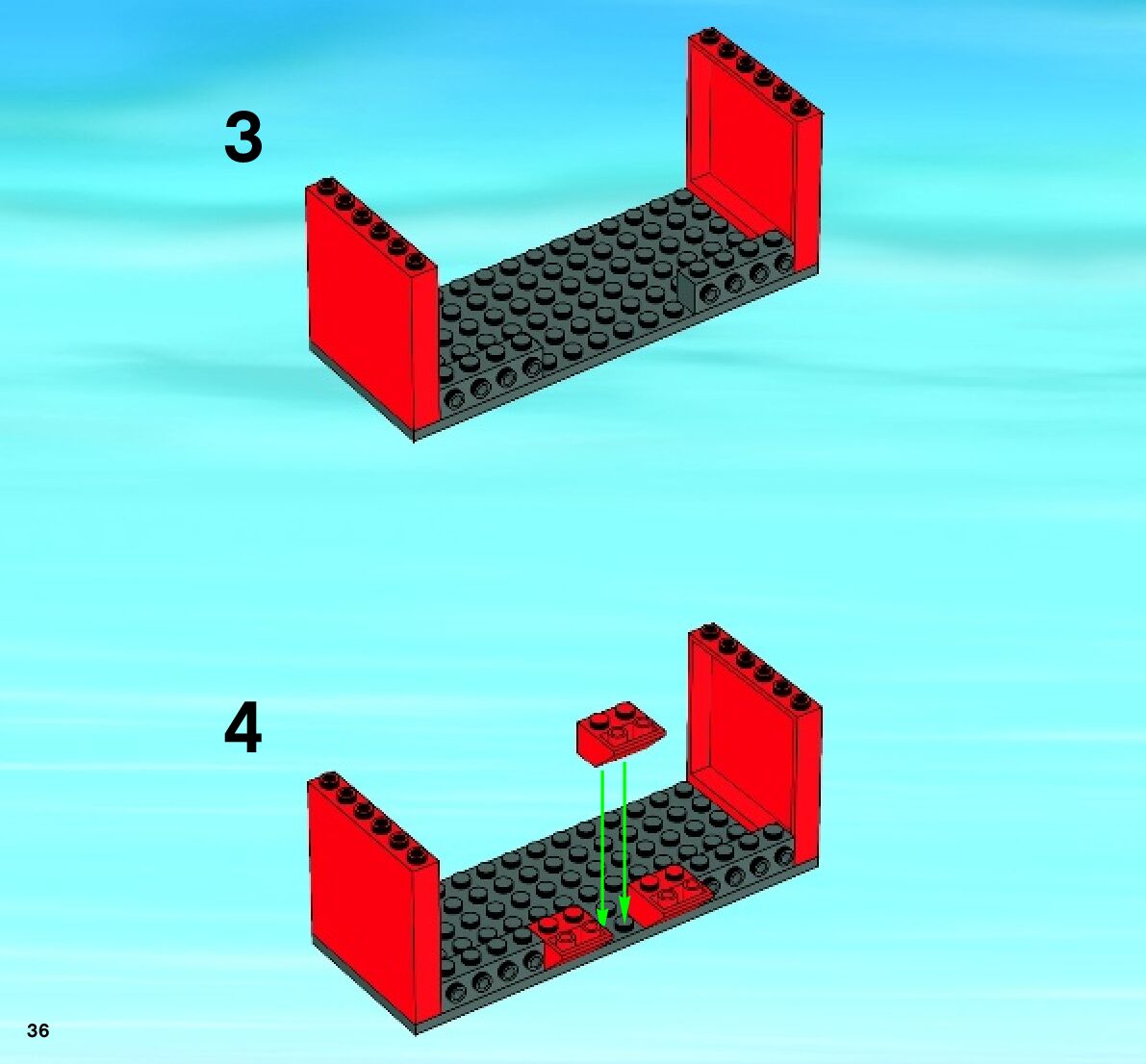 3

4

36