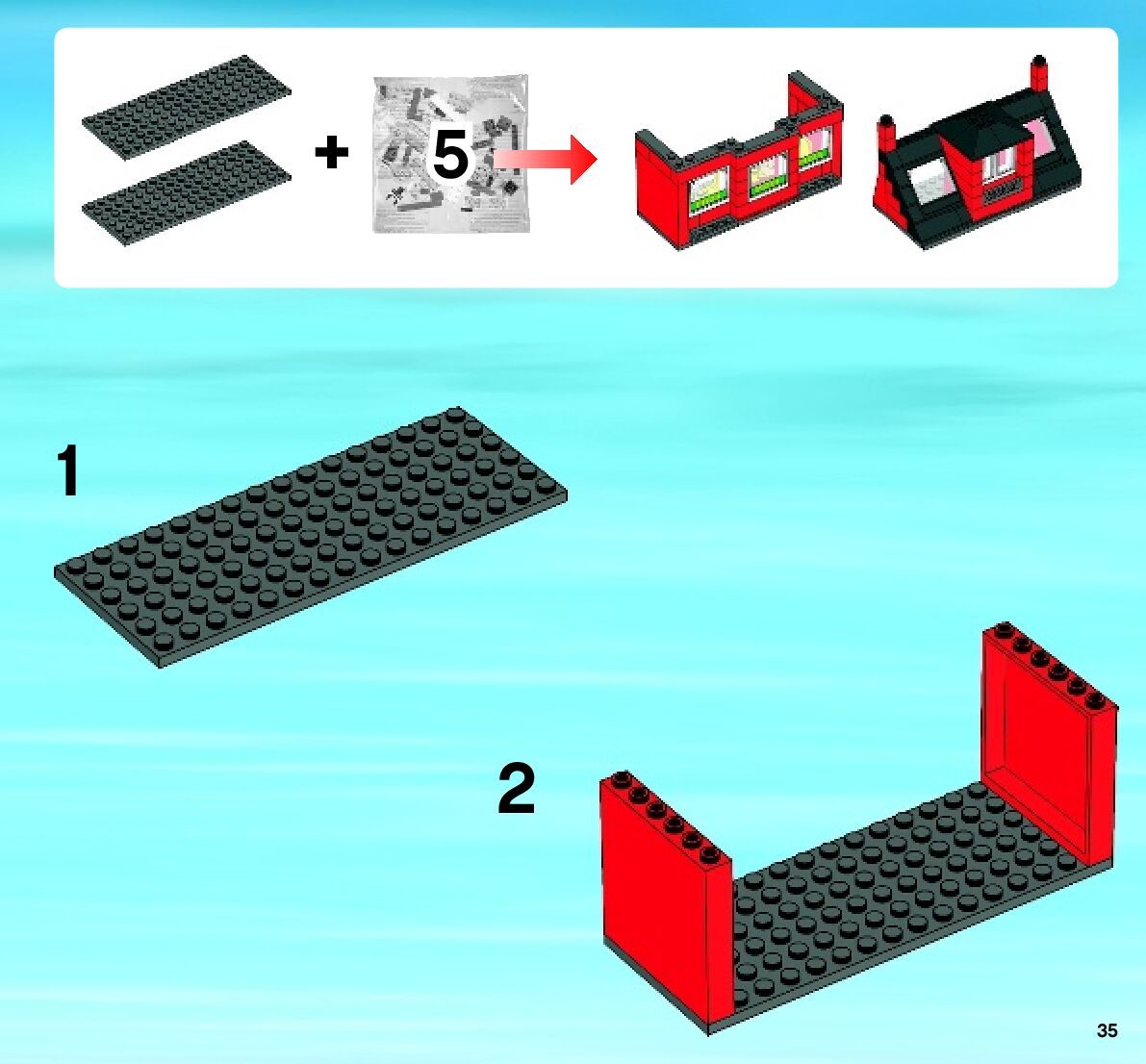 + 5

1

2

35