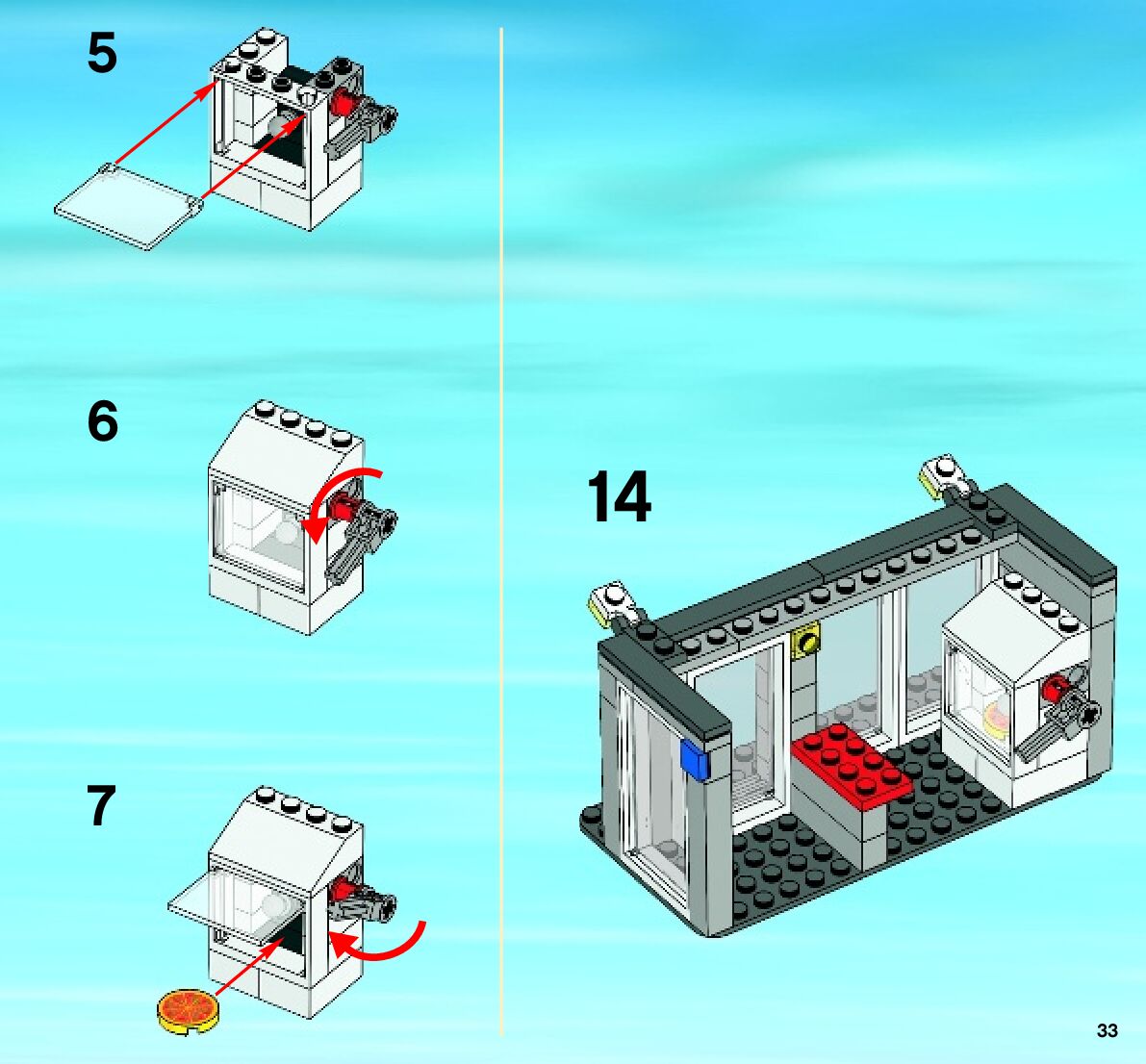 5

6

7

14

33