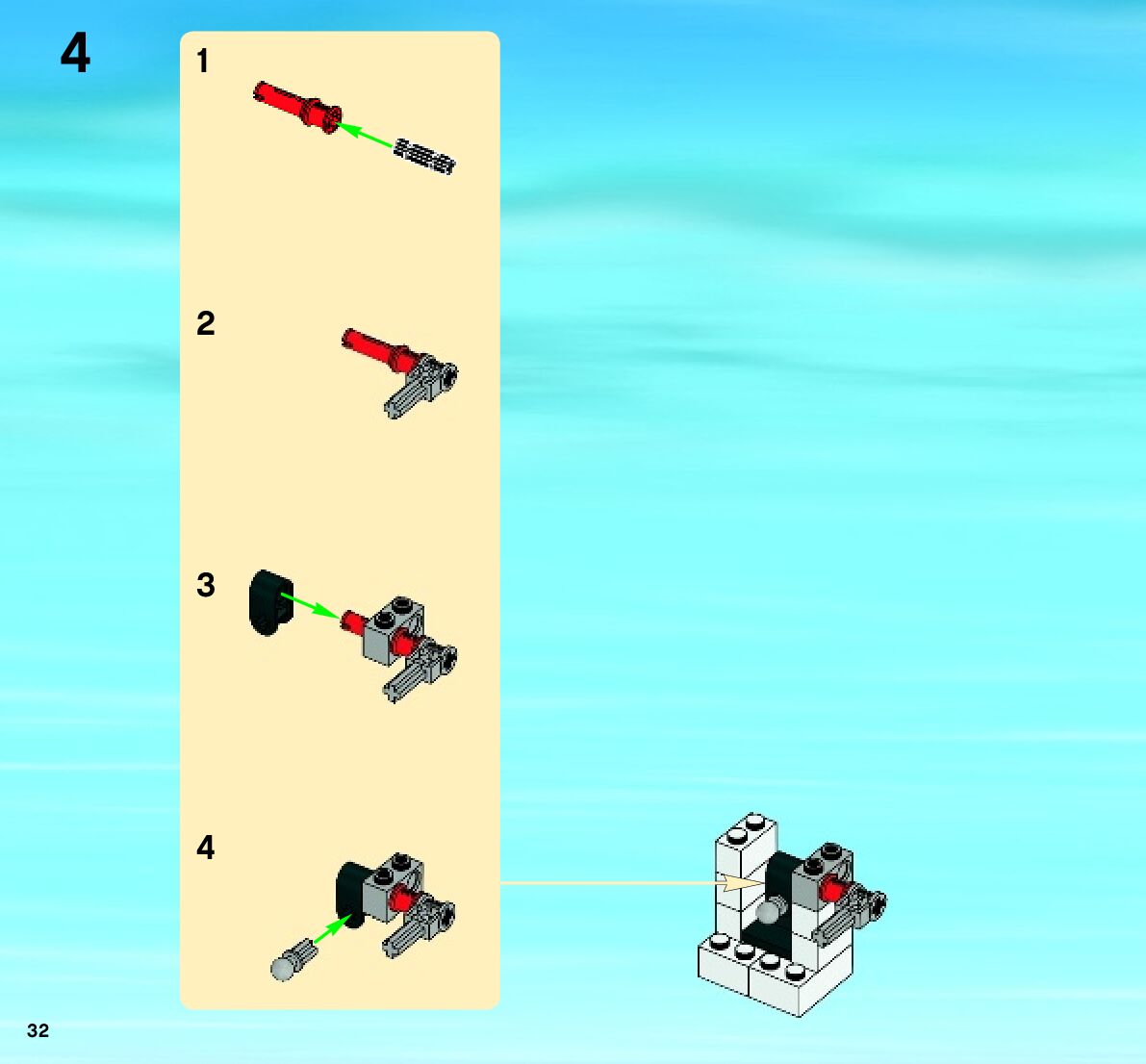 4

1

2

3

4

32