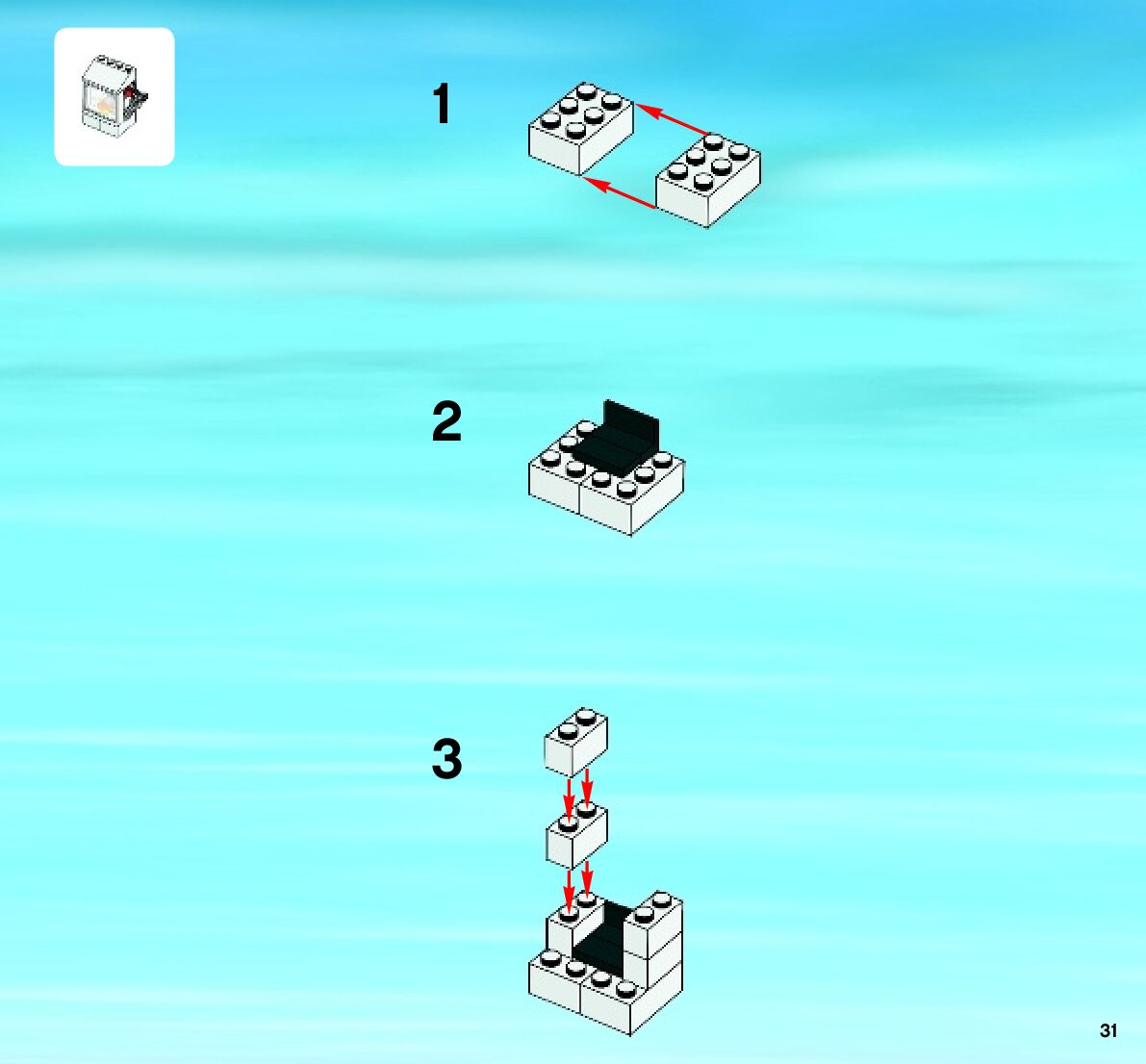 1

2

3

31