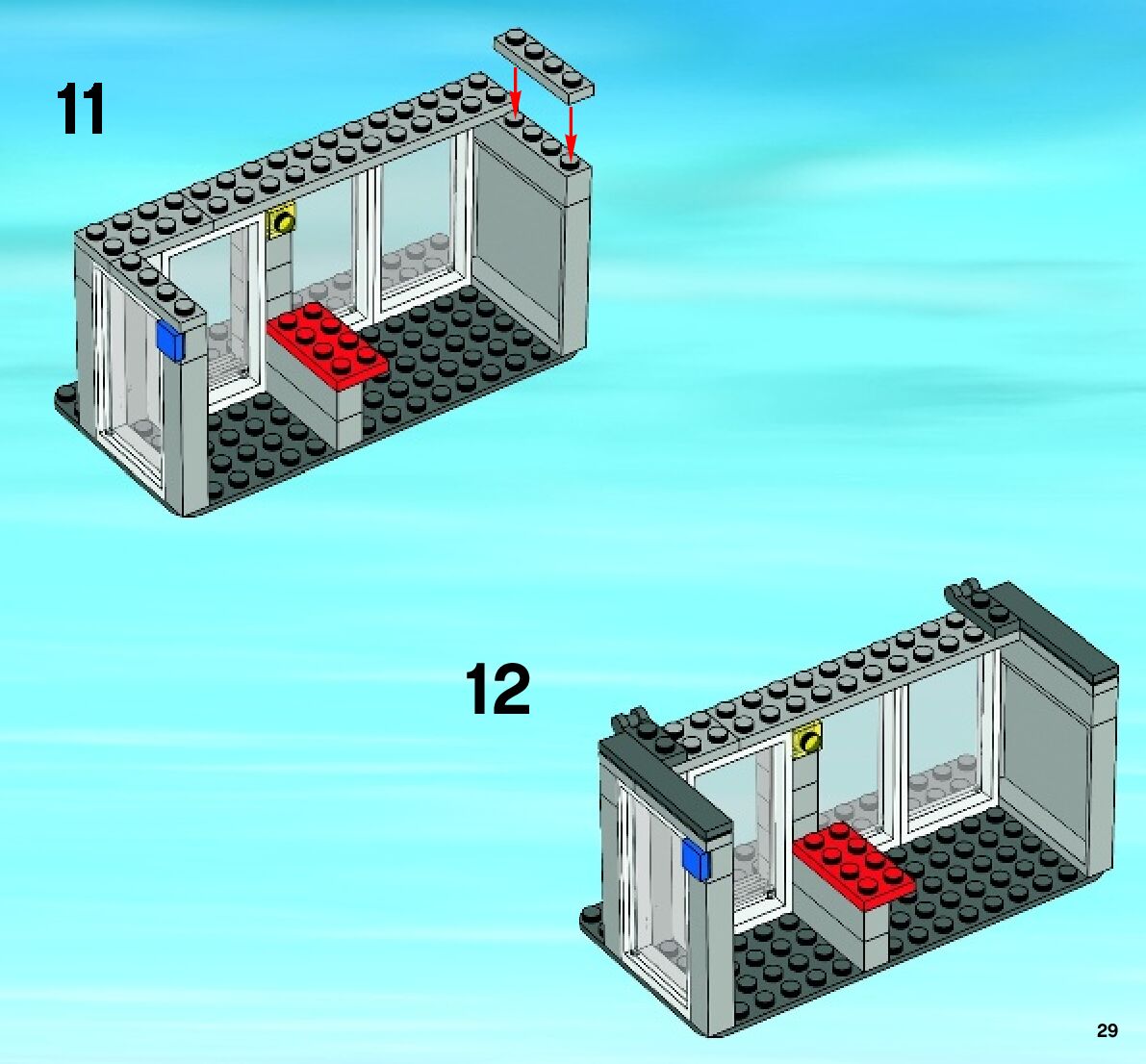 11

12

29