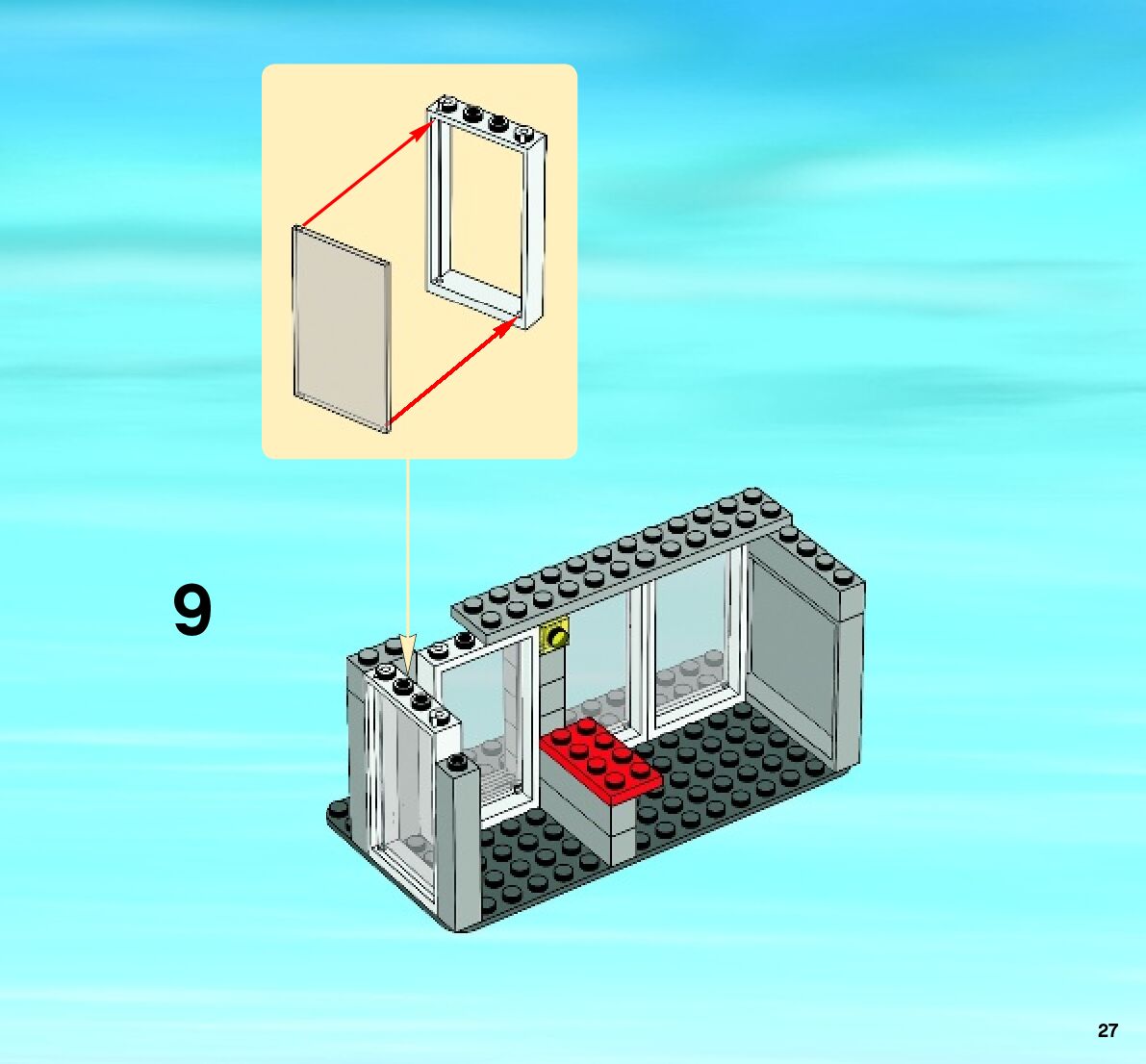 9

27