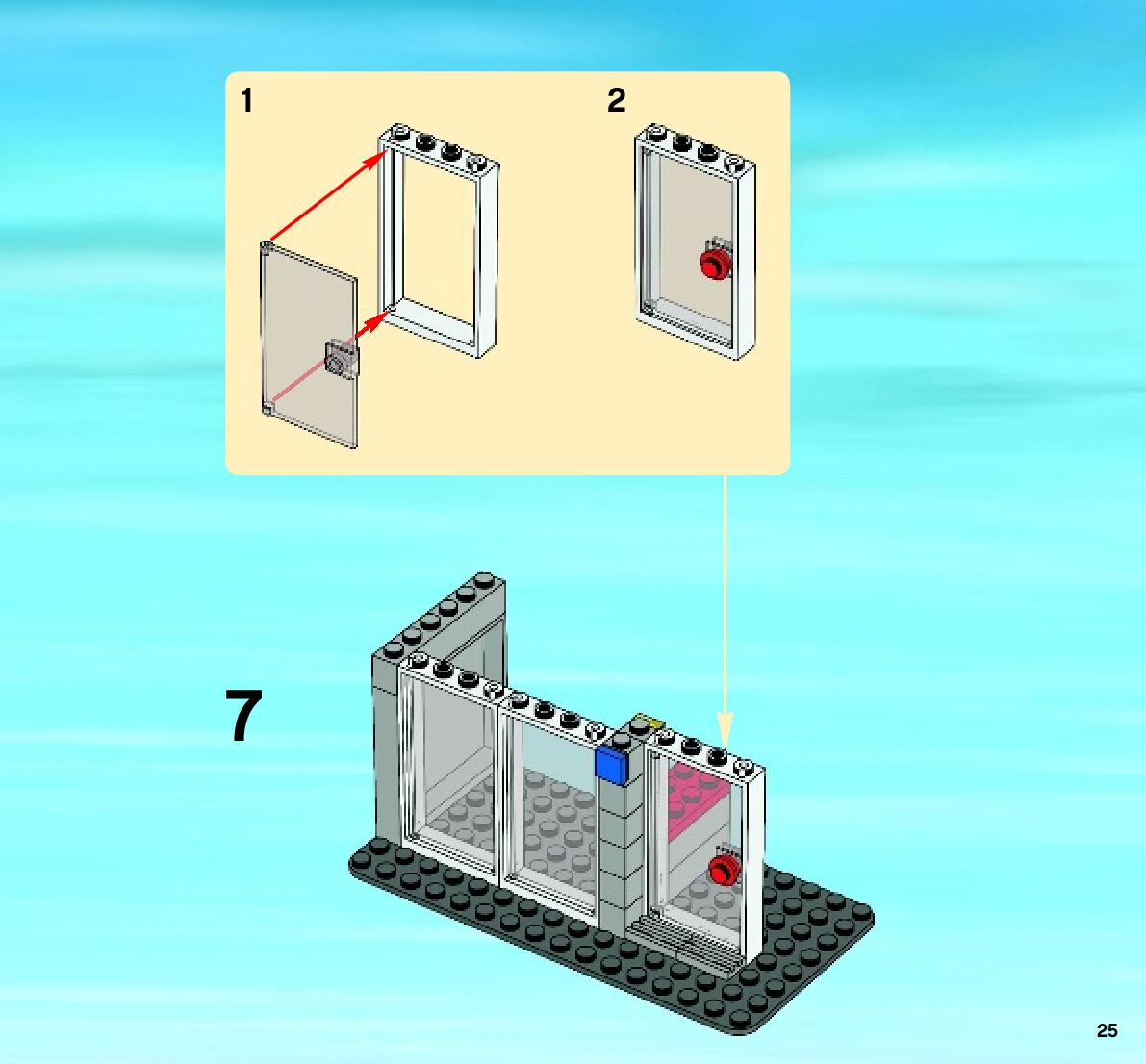 1

2

7

25