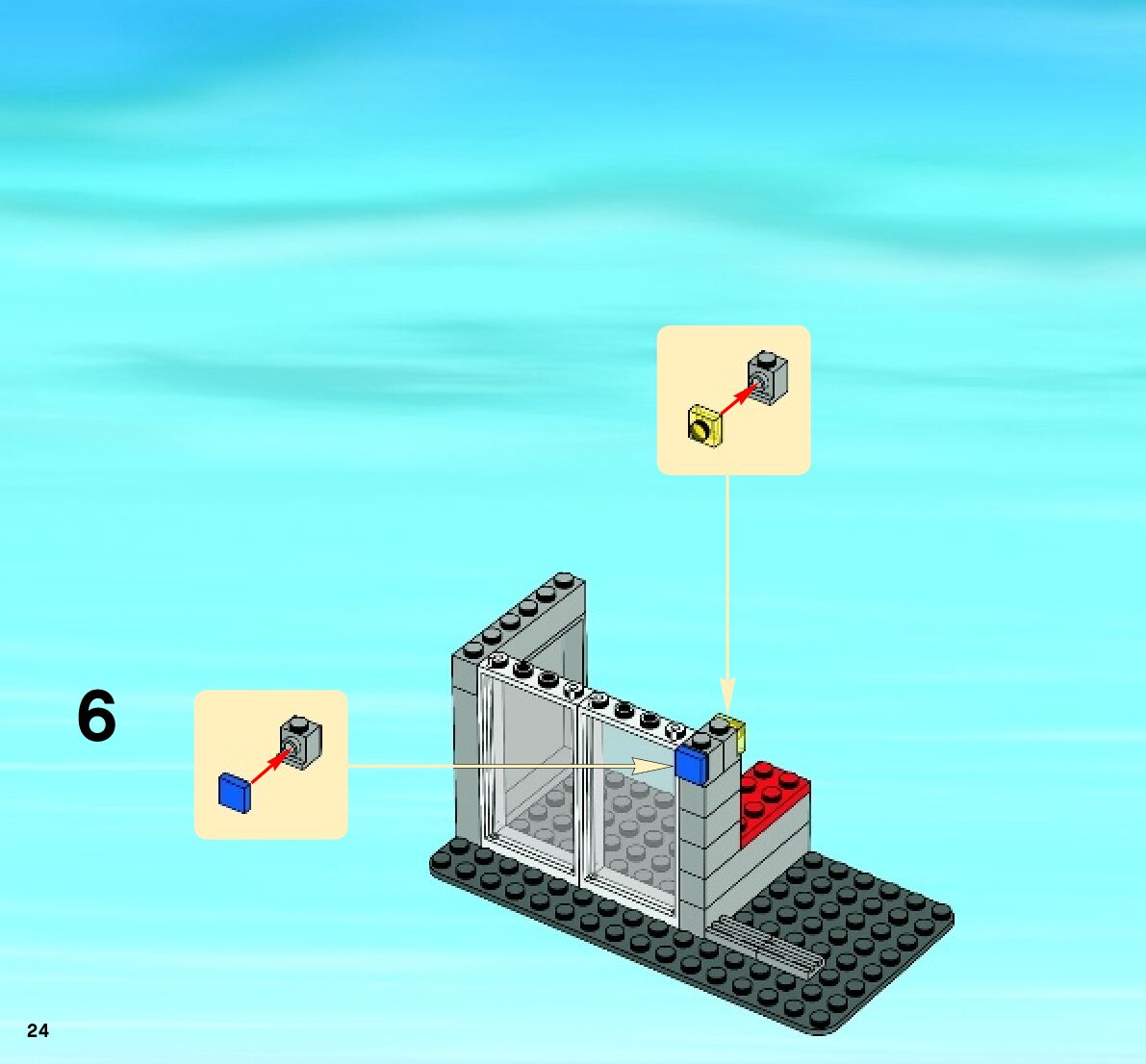 6

24