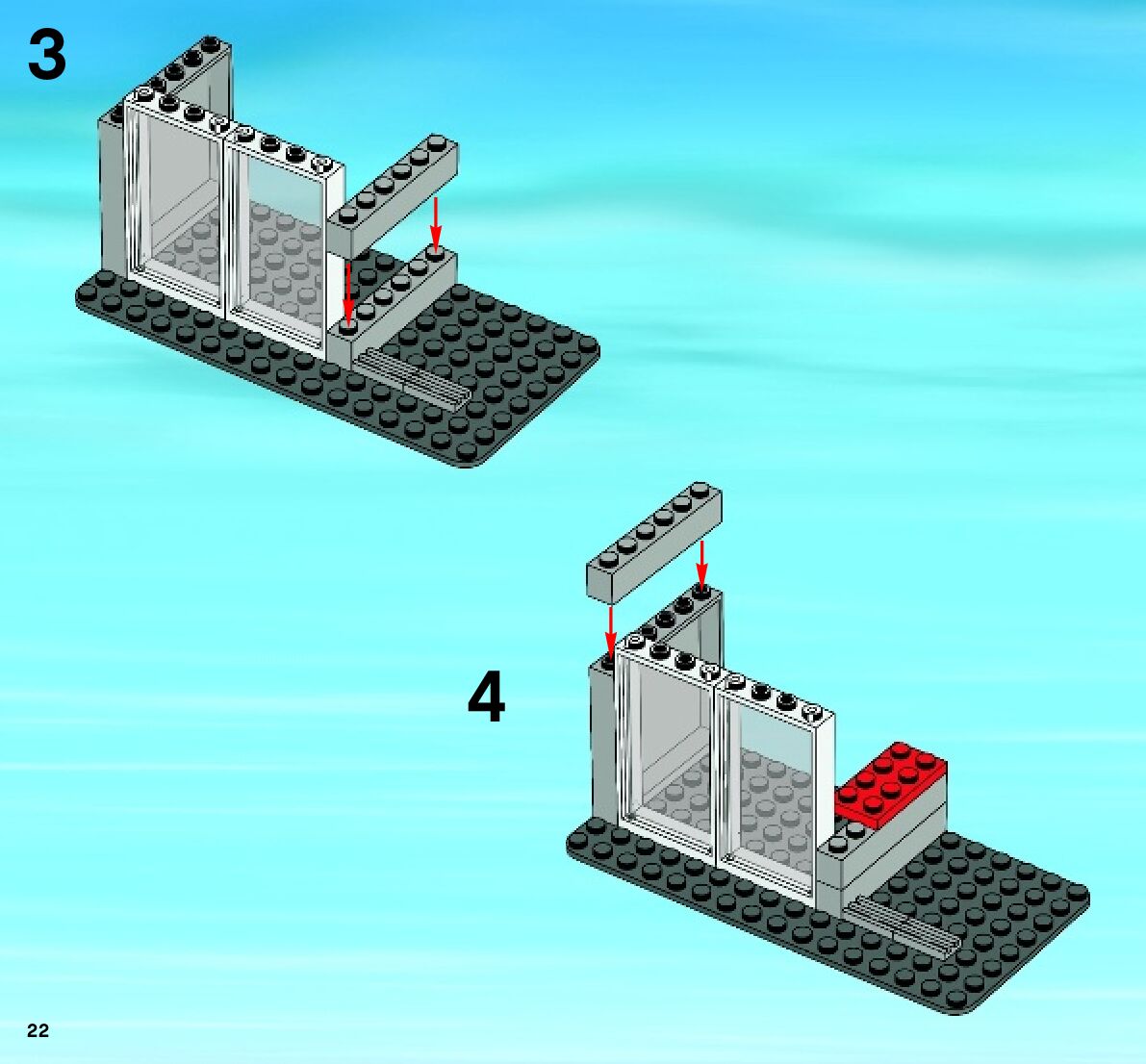 3

4

22