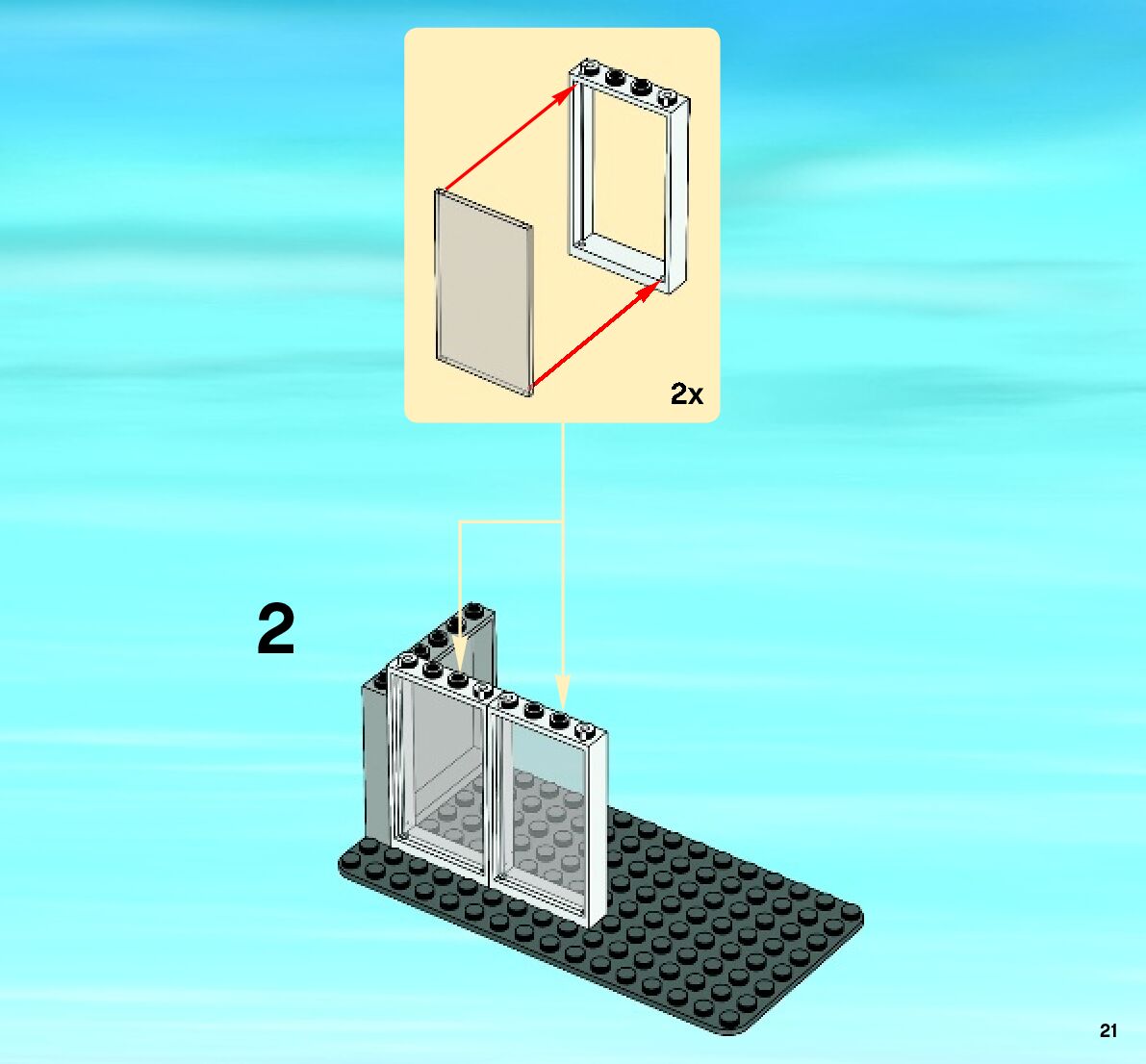 2x

2

21