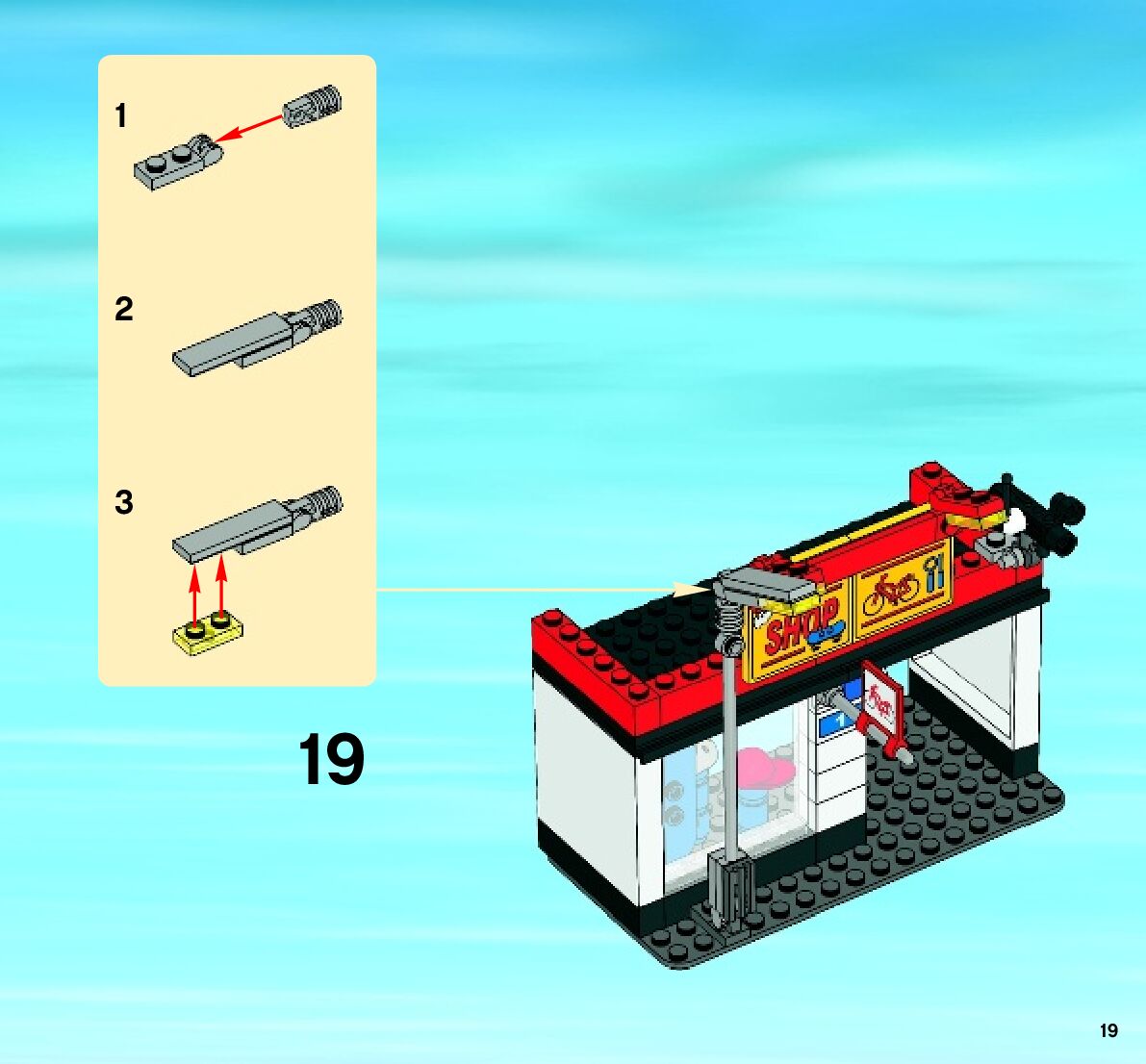 1

2

3

19

SHOP

1

19