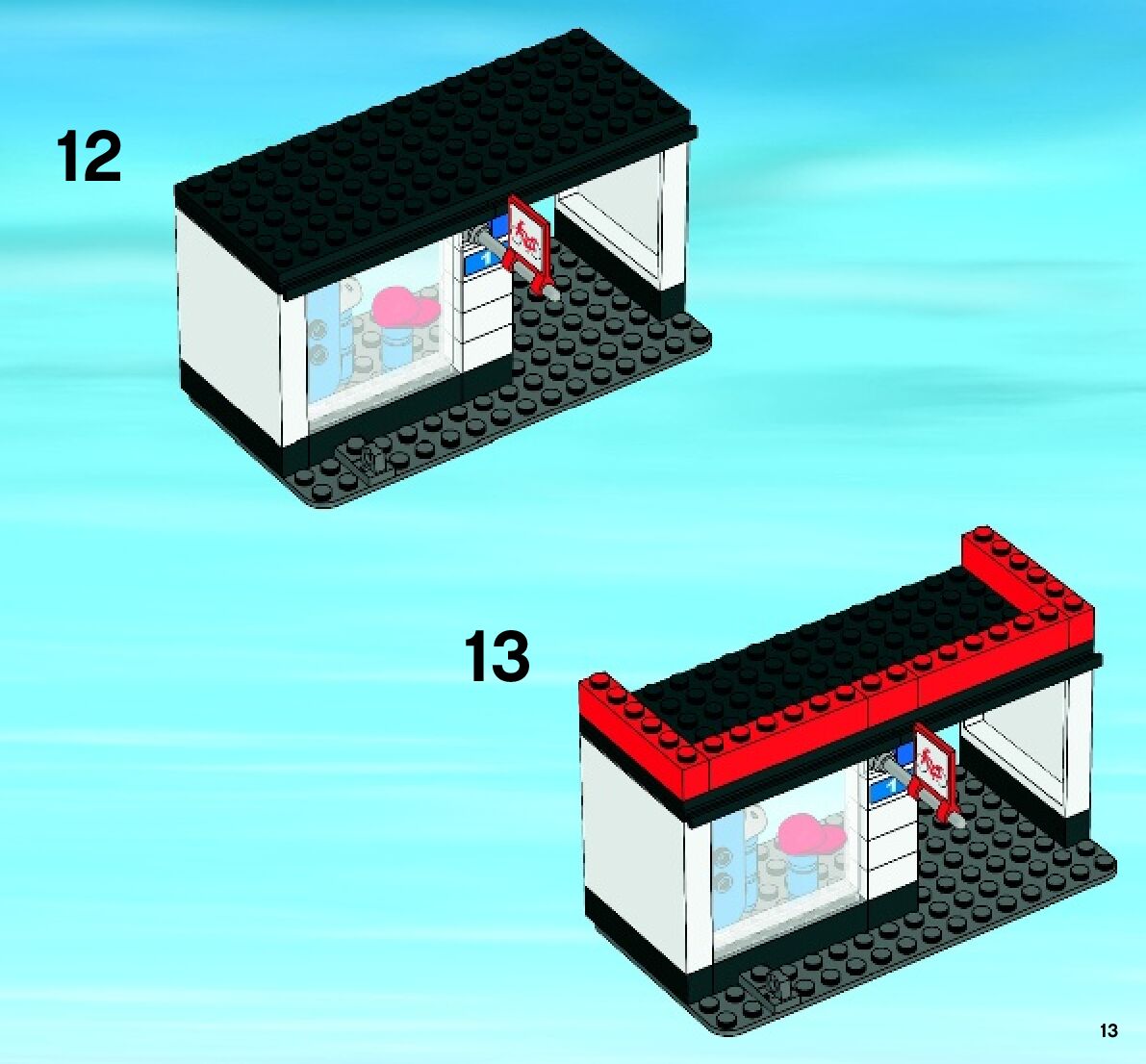 12

13

13