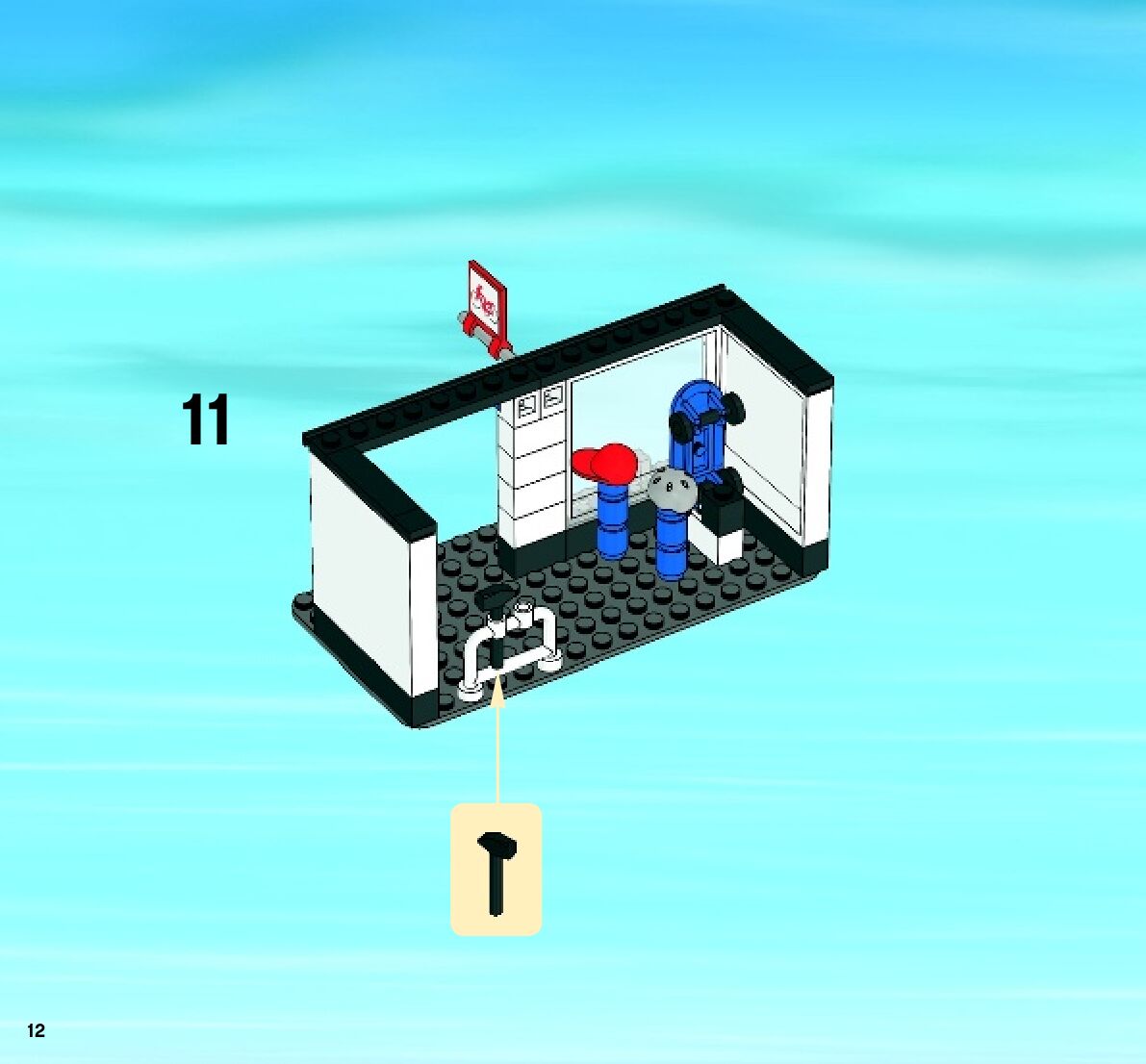 11

12