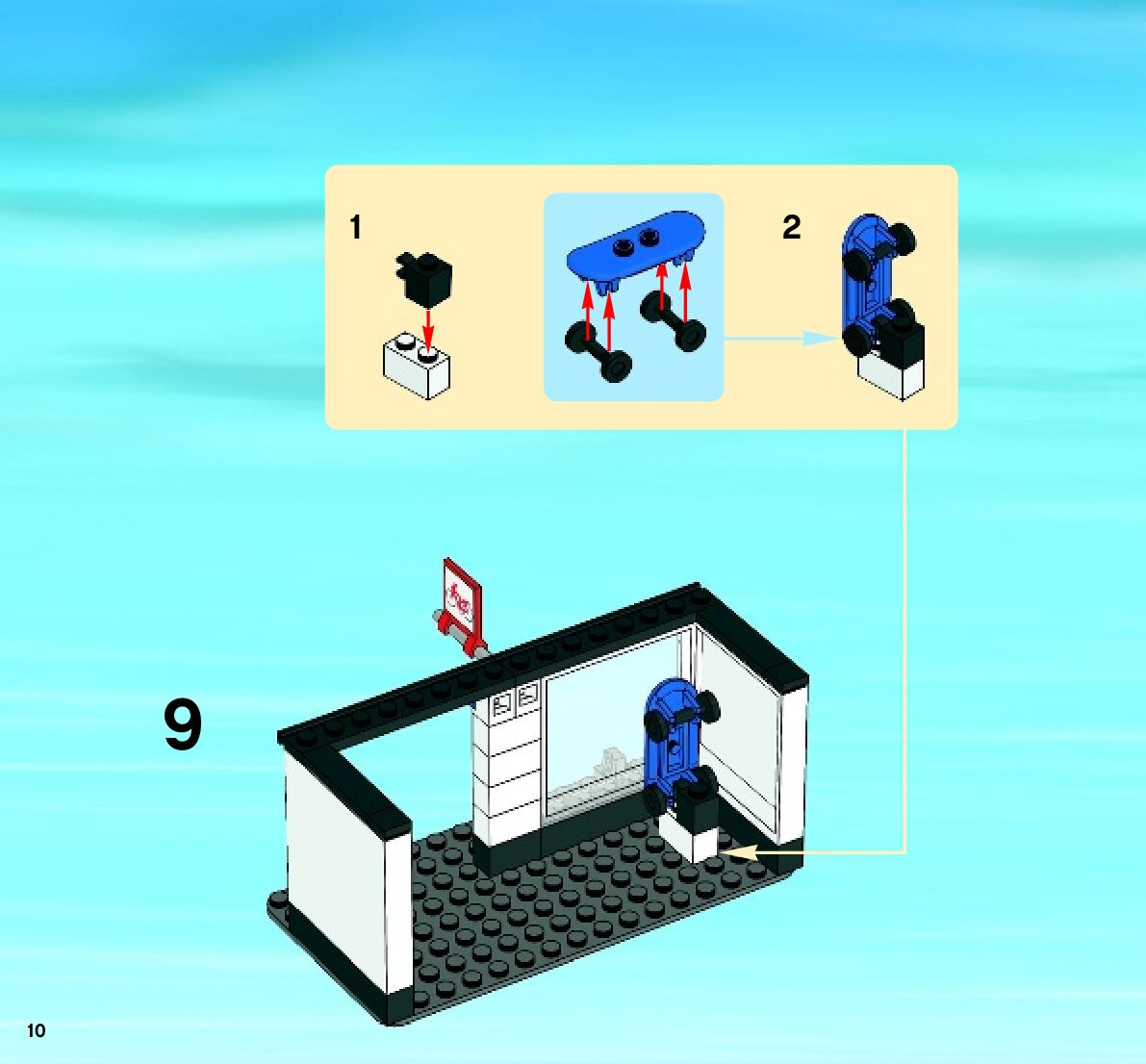 1

2

9

10