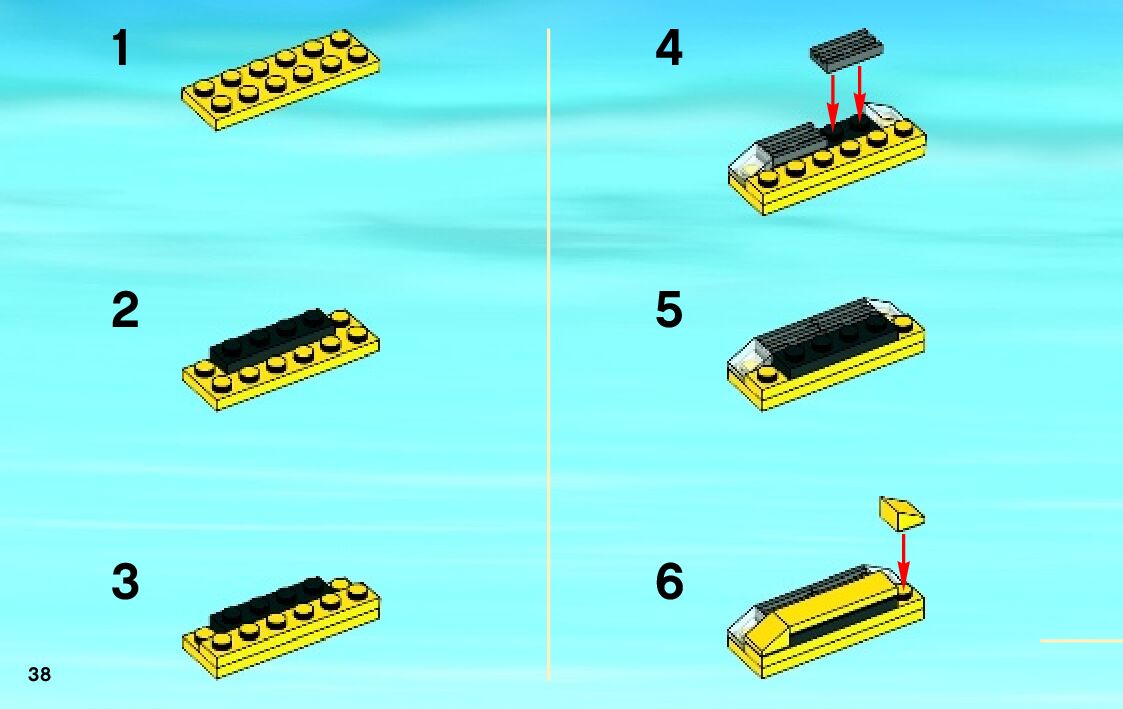 1

2

3

4

5

6

38