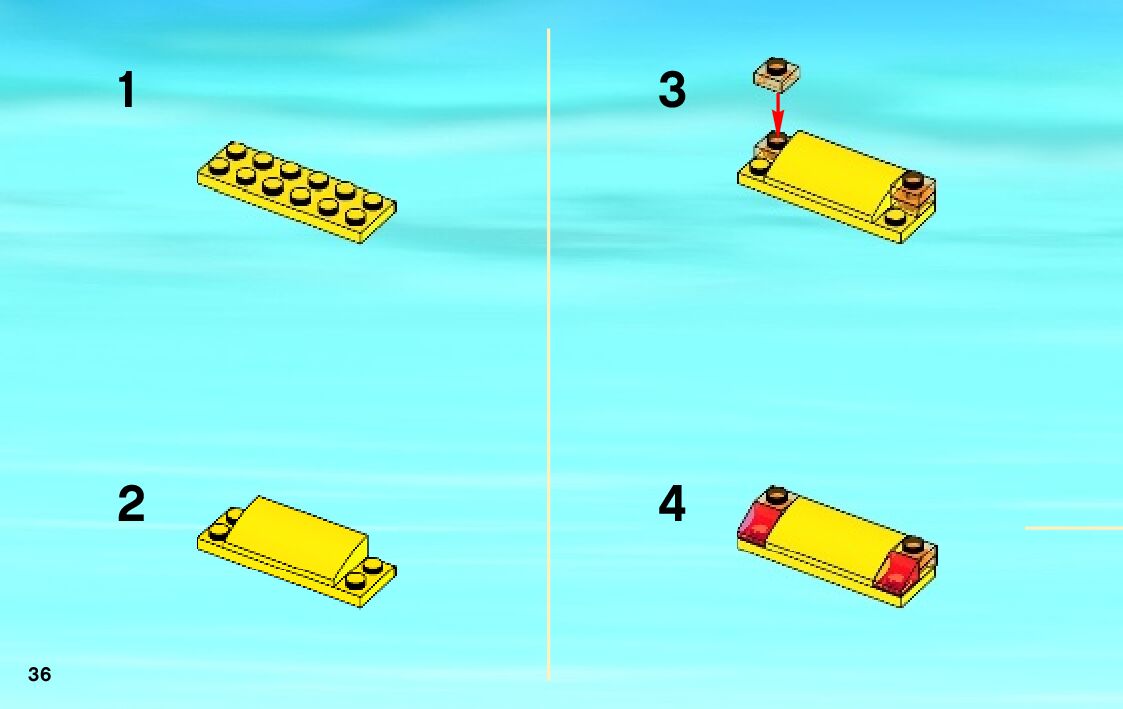 1

2

3

4

36