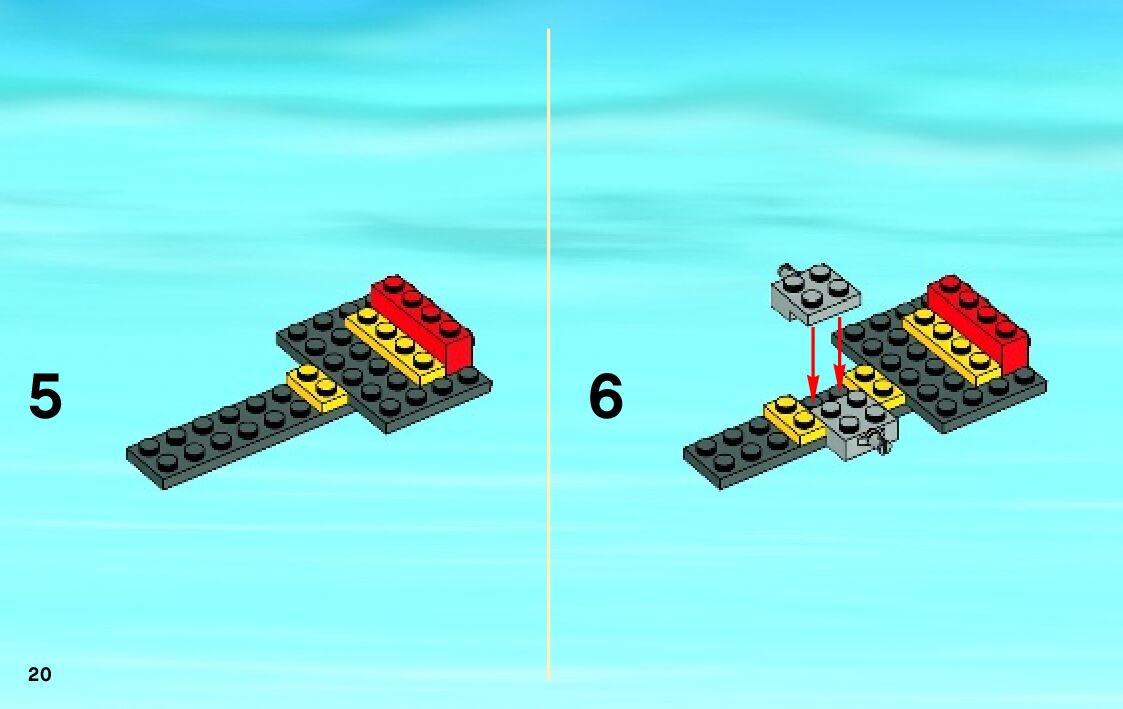 5

6

20