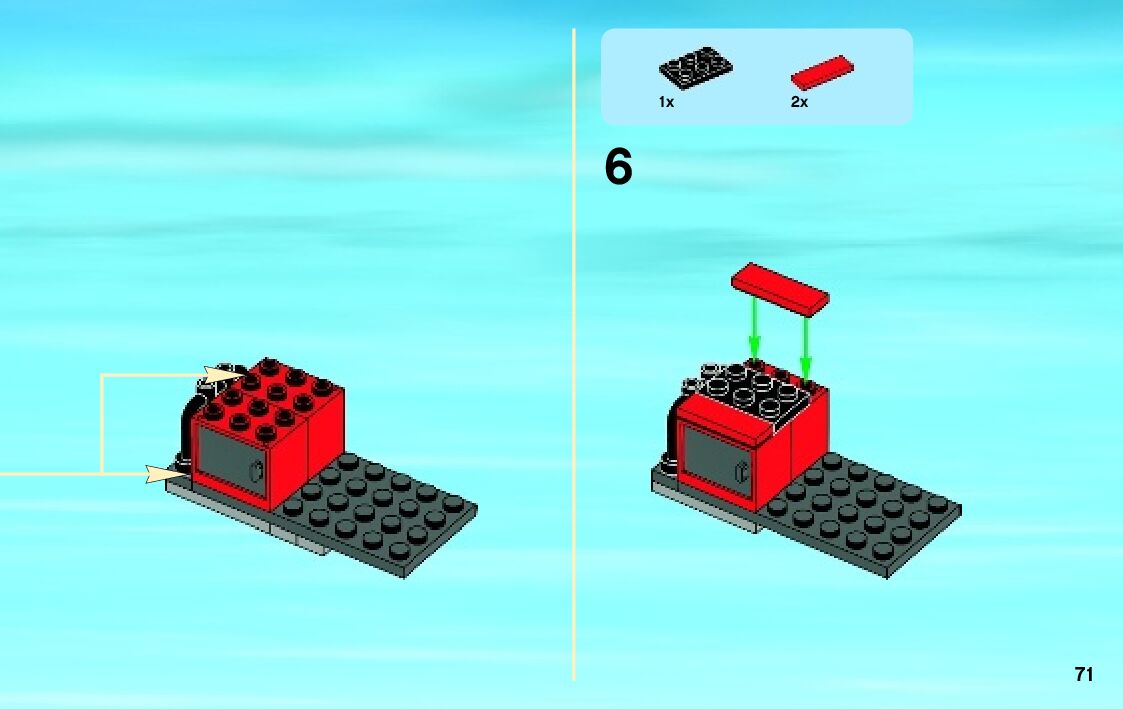 1x

2x

6

71