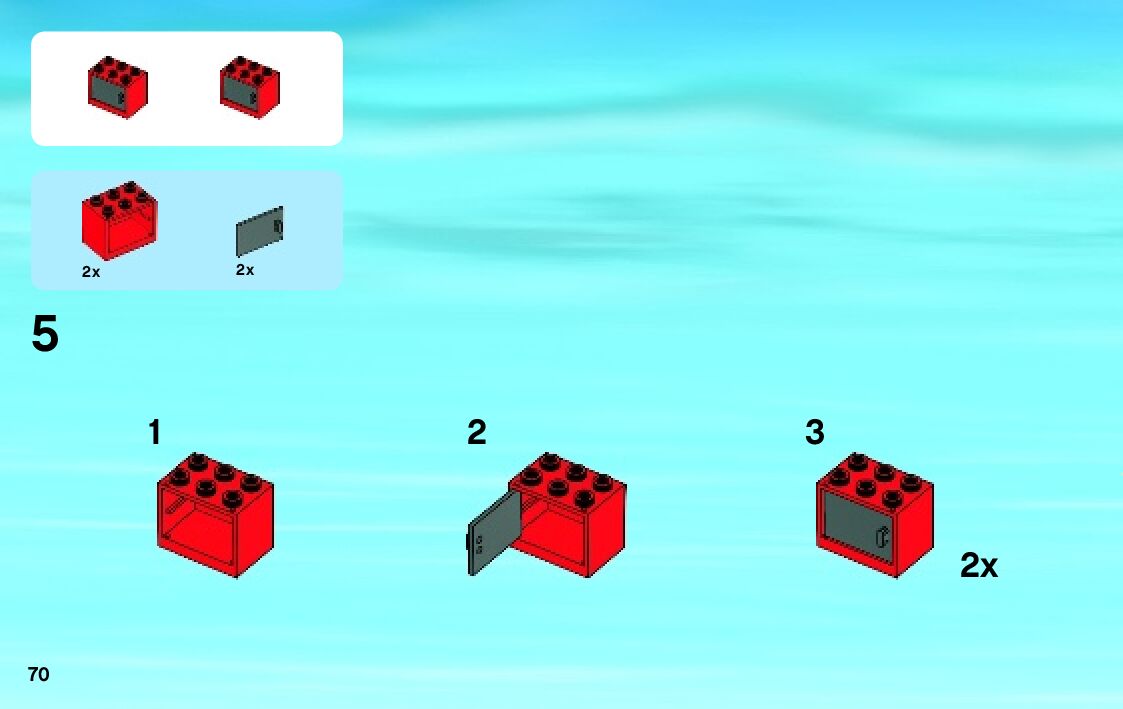 2x

2x

5

1

2

3

2x

70