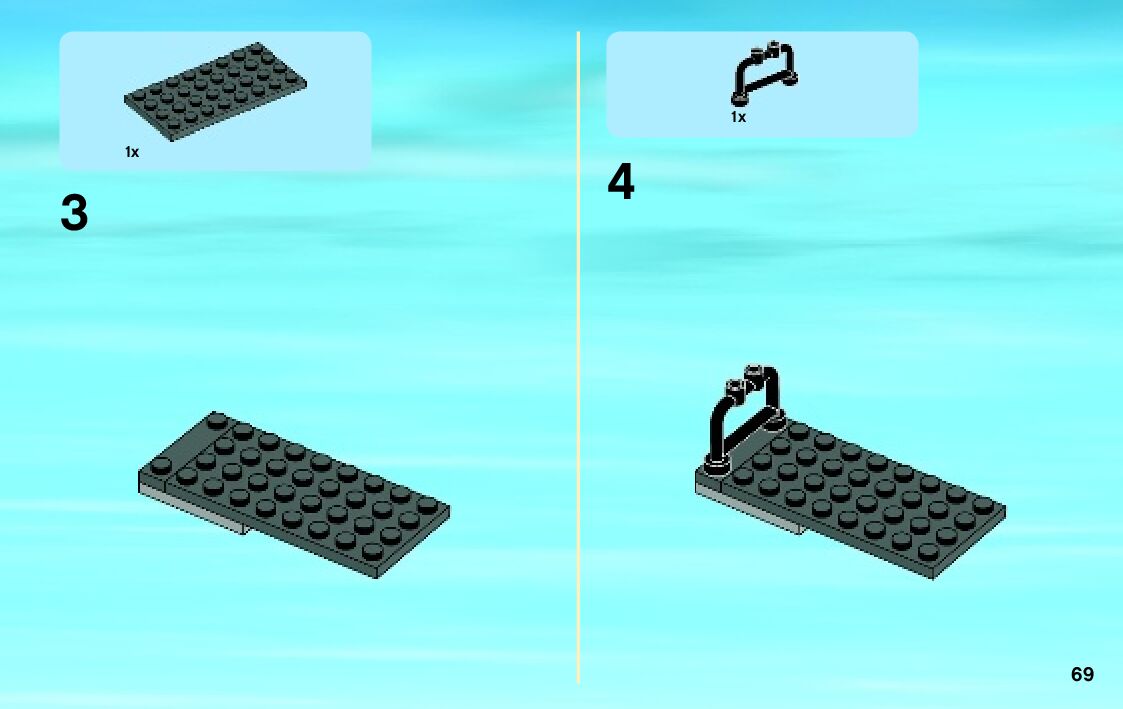 1x

3

1x

4

69