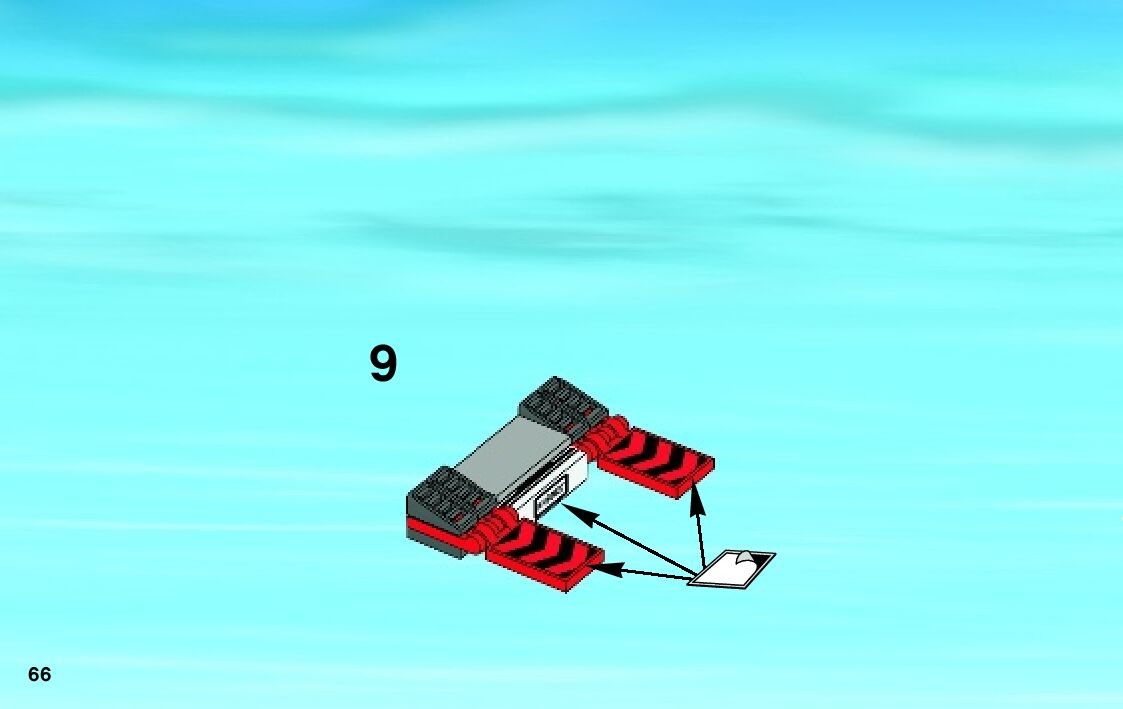 9

66