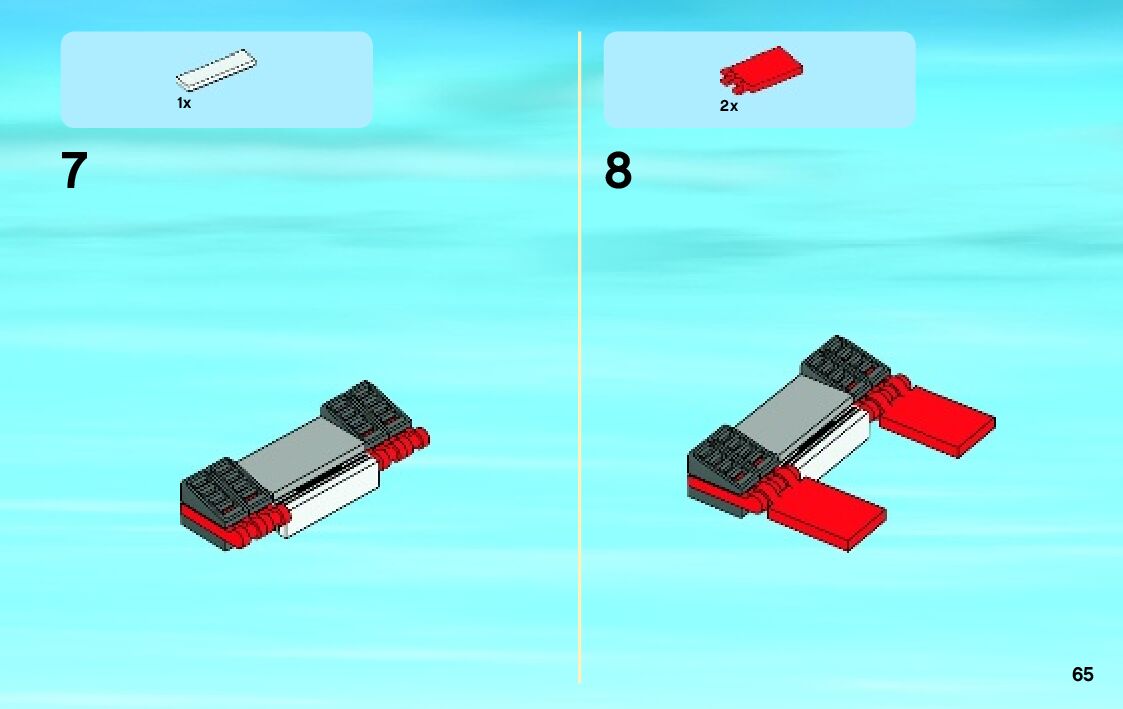 1x

7

2x

8

65