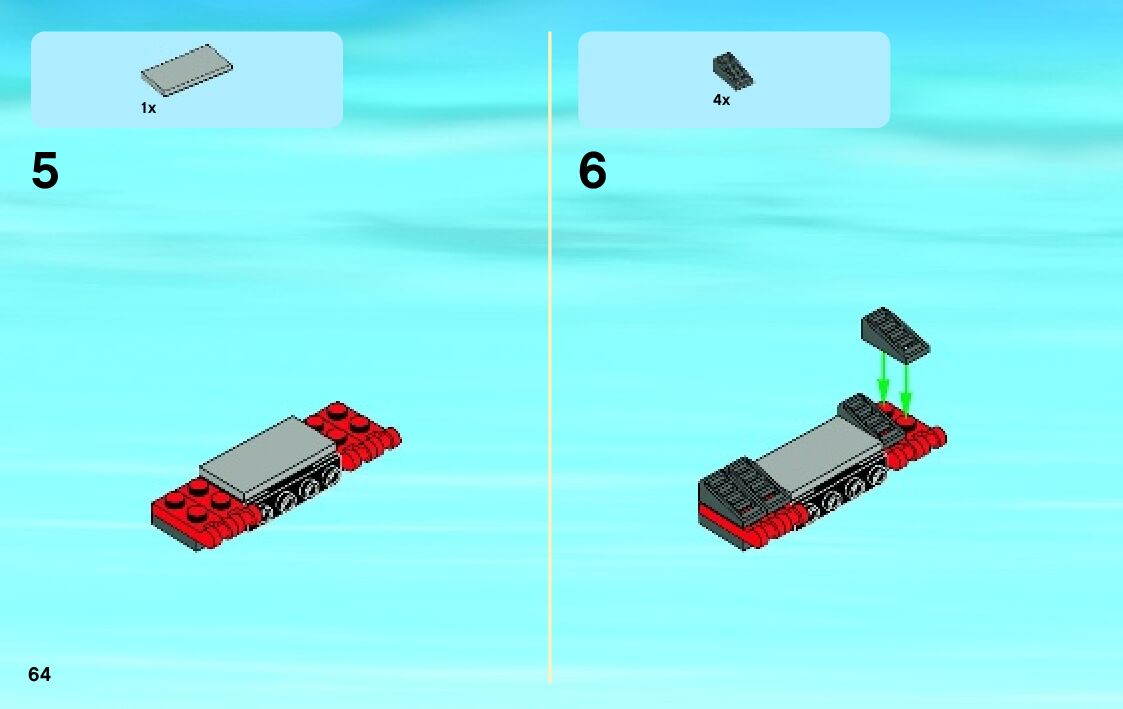 1x

5

4x

6

64