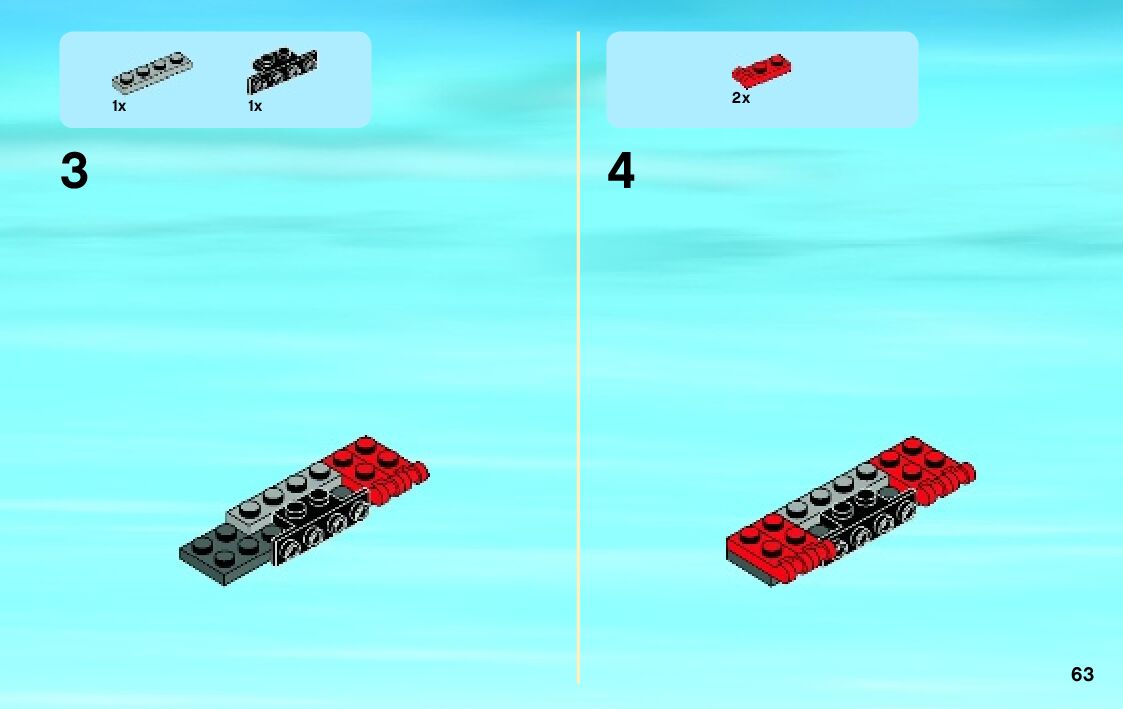 1x 1x

3

2x

4

63