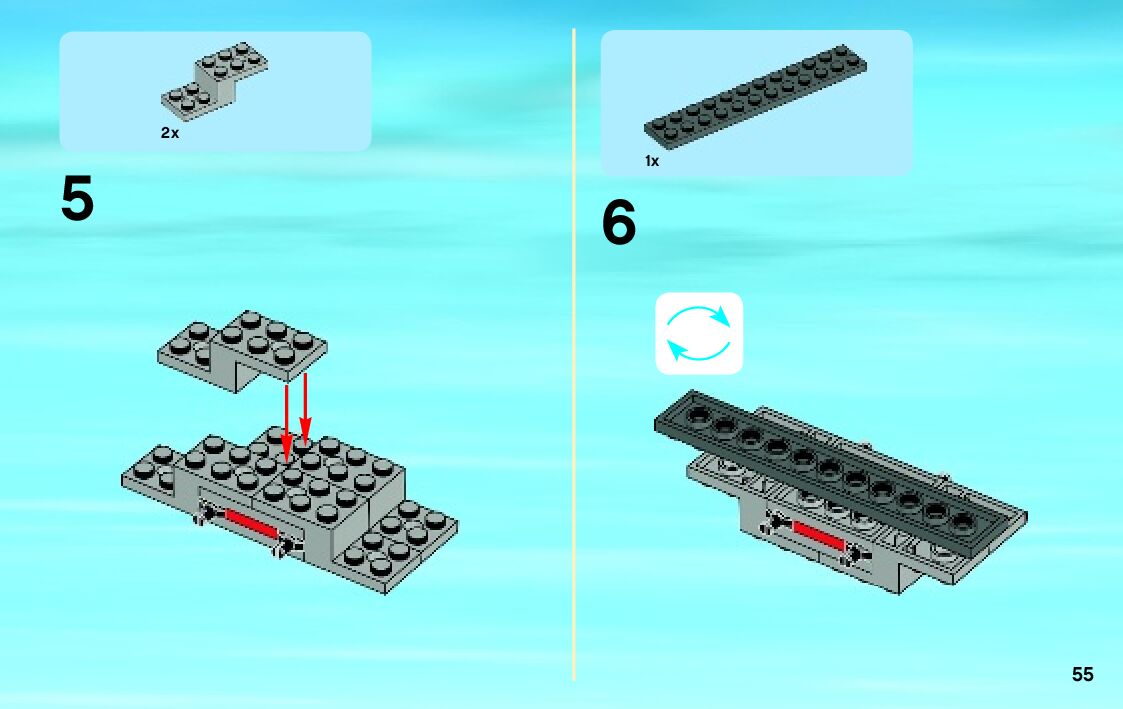 2x

5

1x

6

55