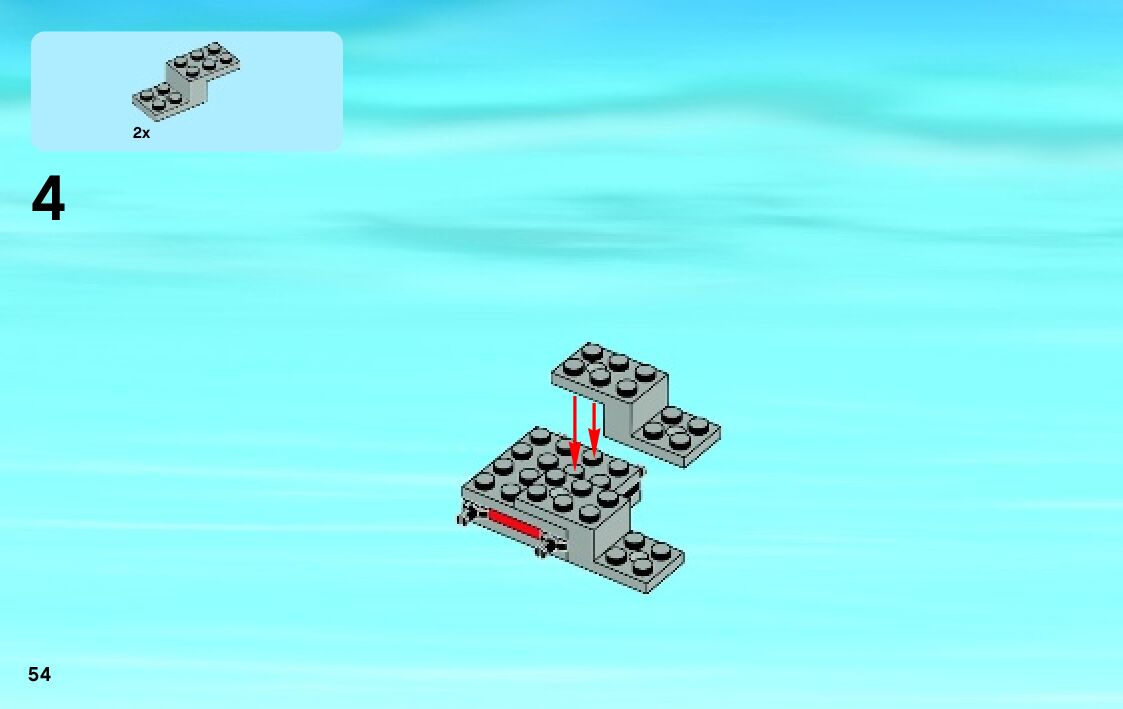 2x

4

54