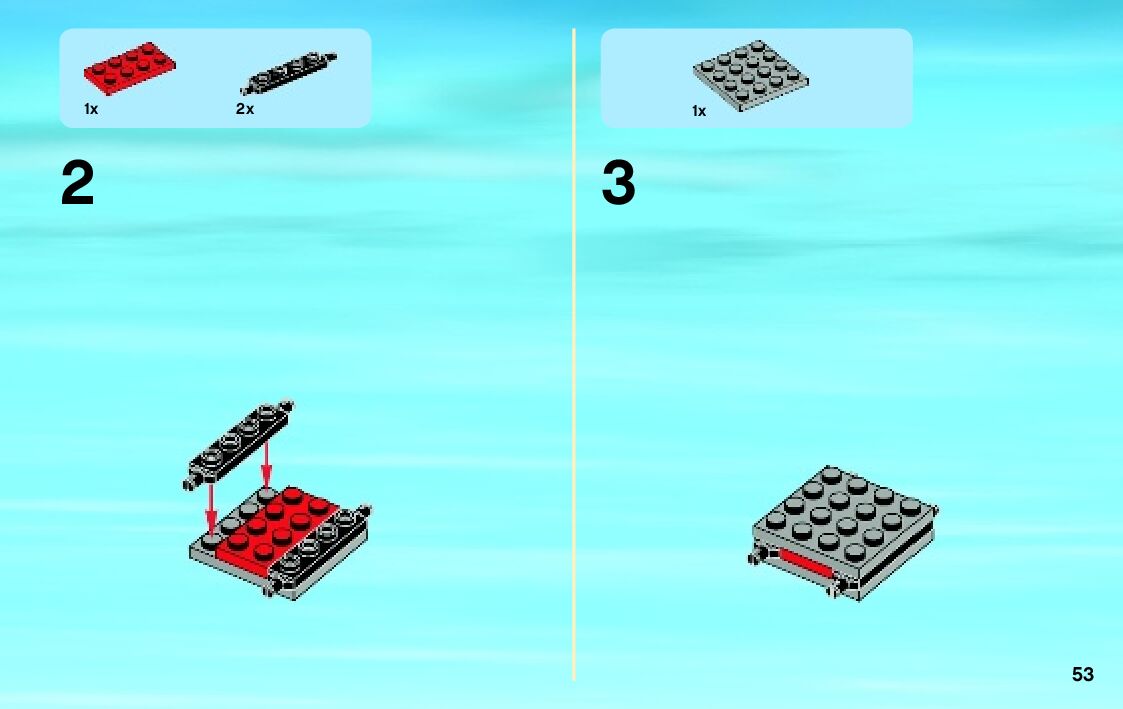 1x

2x

2

1x

3

53